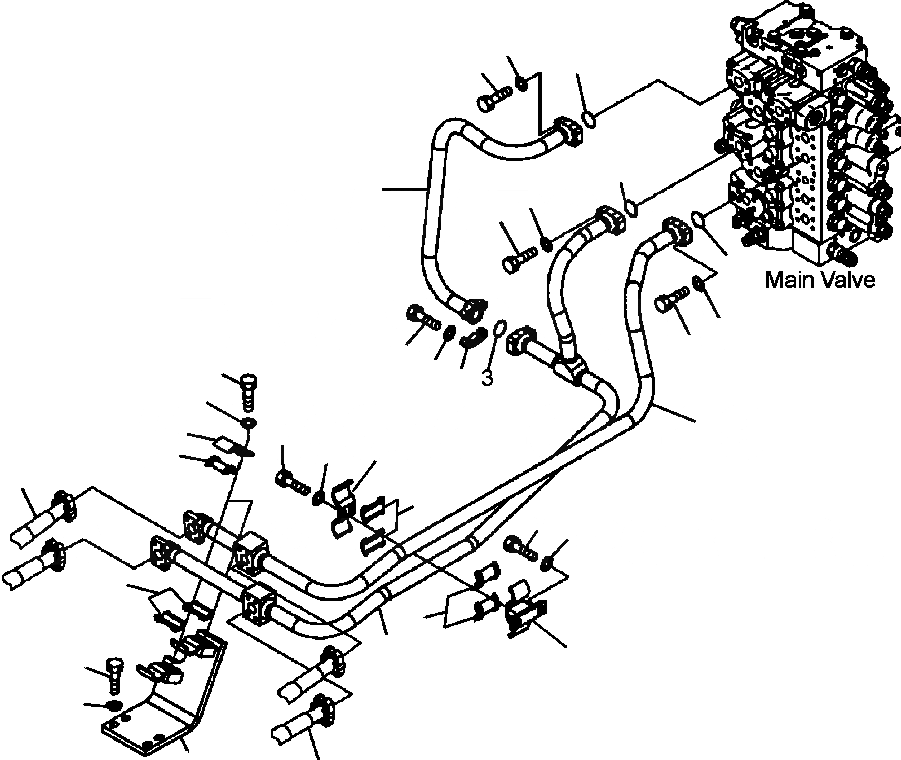 Main Valve

3