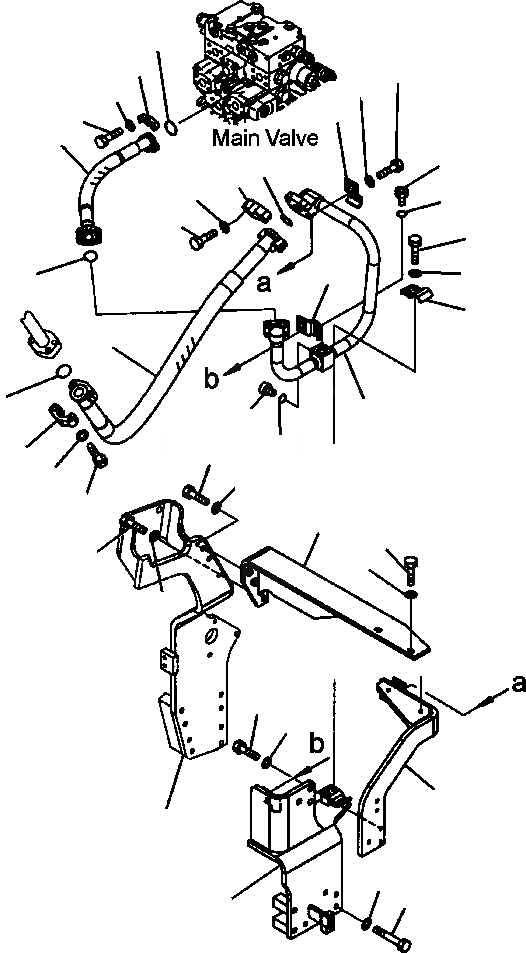 Main Valve
a
b
a
b