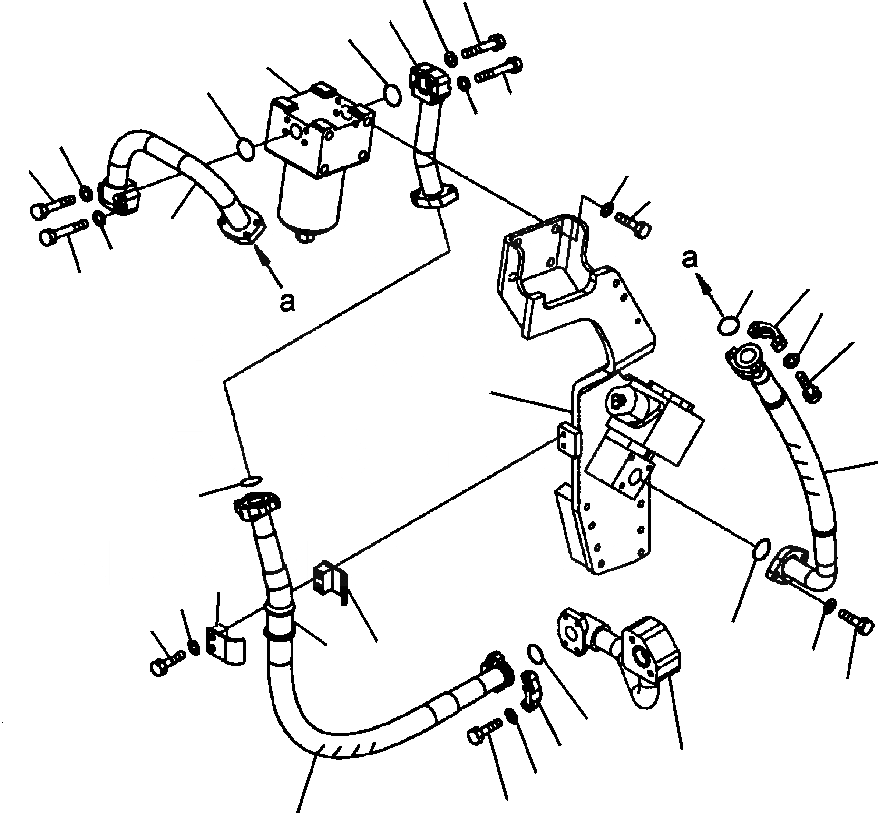 a

a