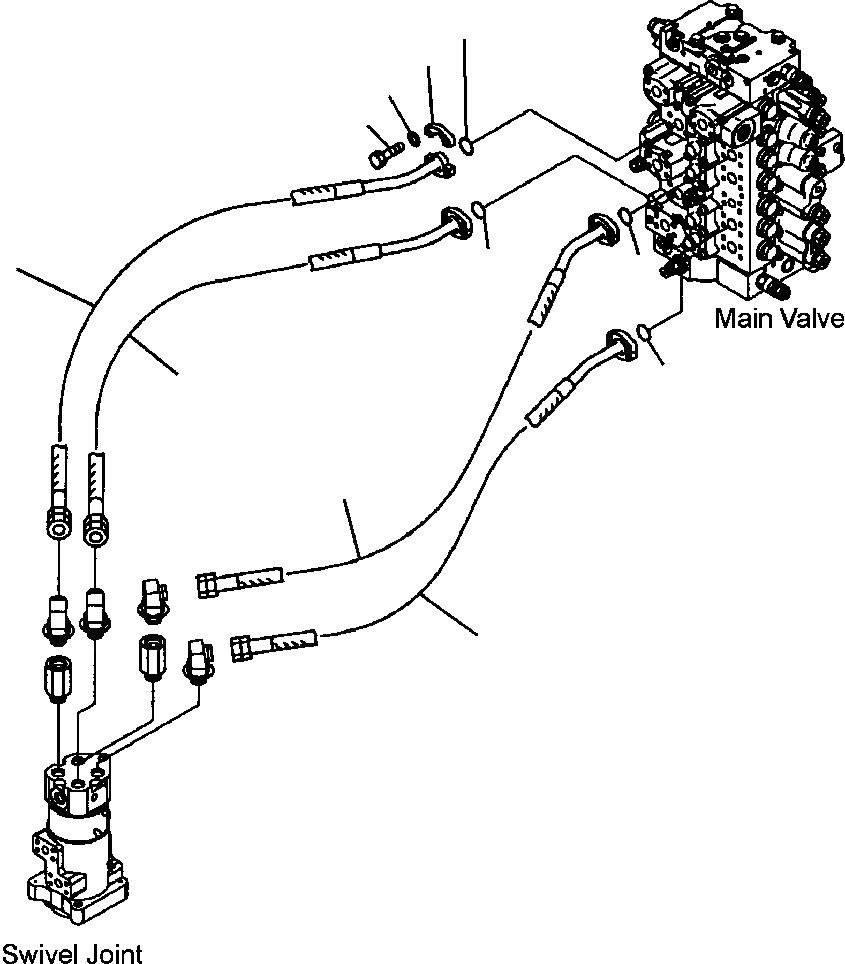 Main Valve

Swivel Joint