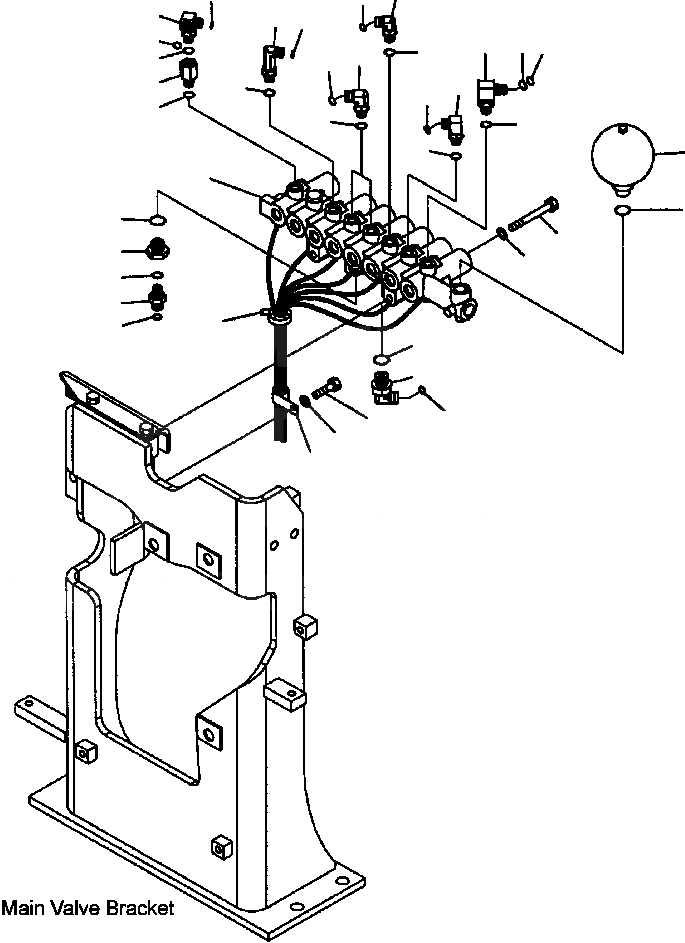 Main Valve Bracket