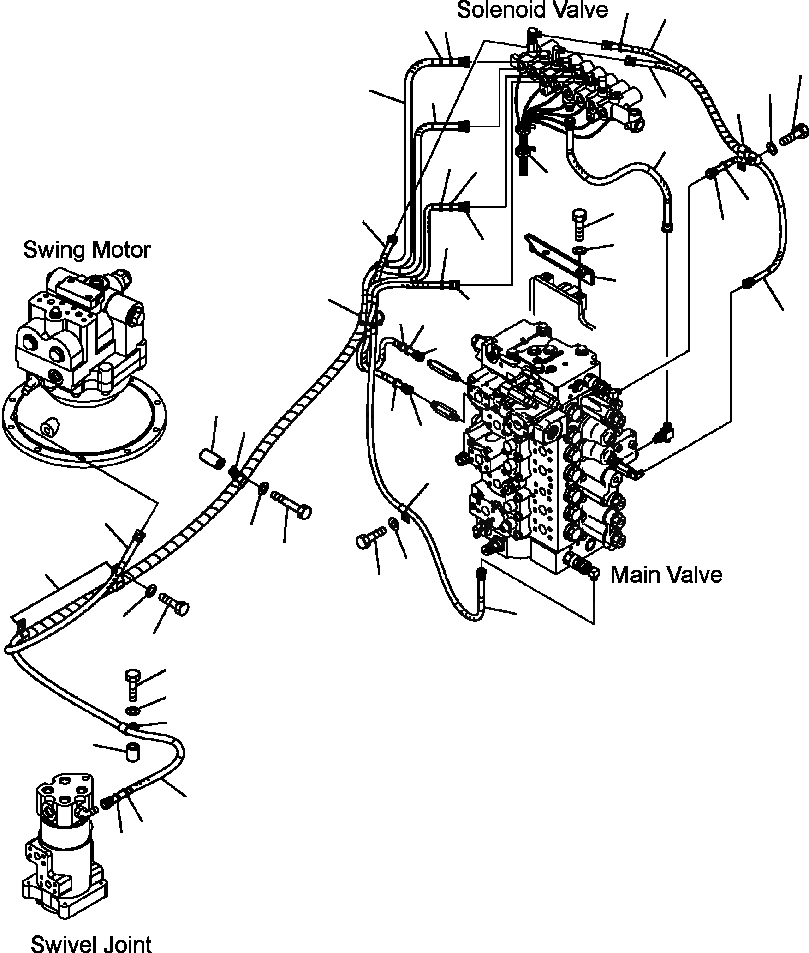 Solenoid Valve

Swing Motor

Main Valve

Swivel Joint