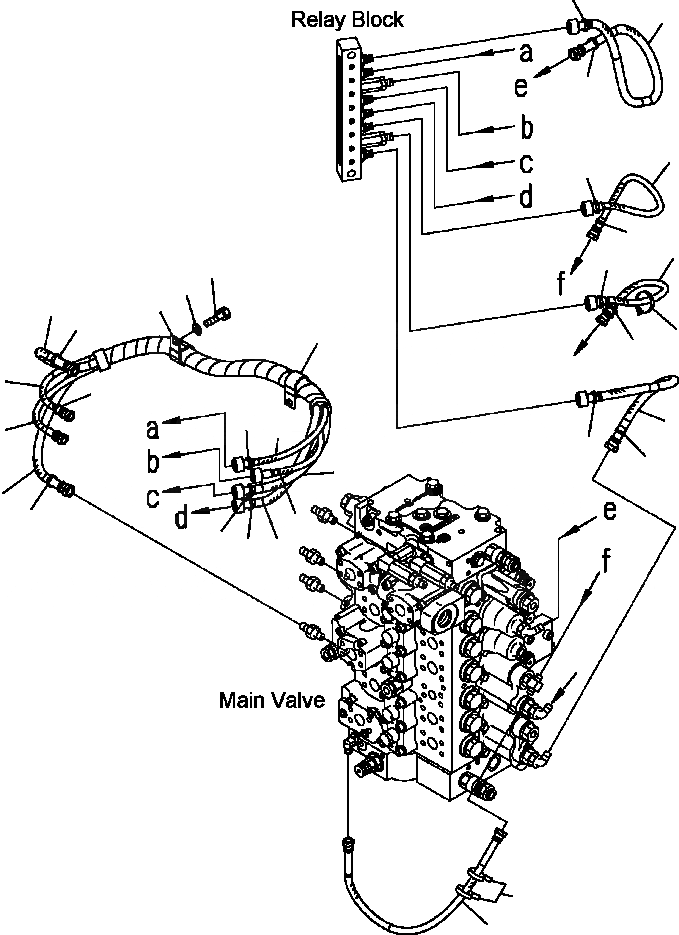 Relay Block
a
e
b
c
d
f
a
b
c
d
e
f
Main Valve