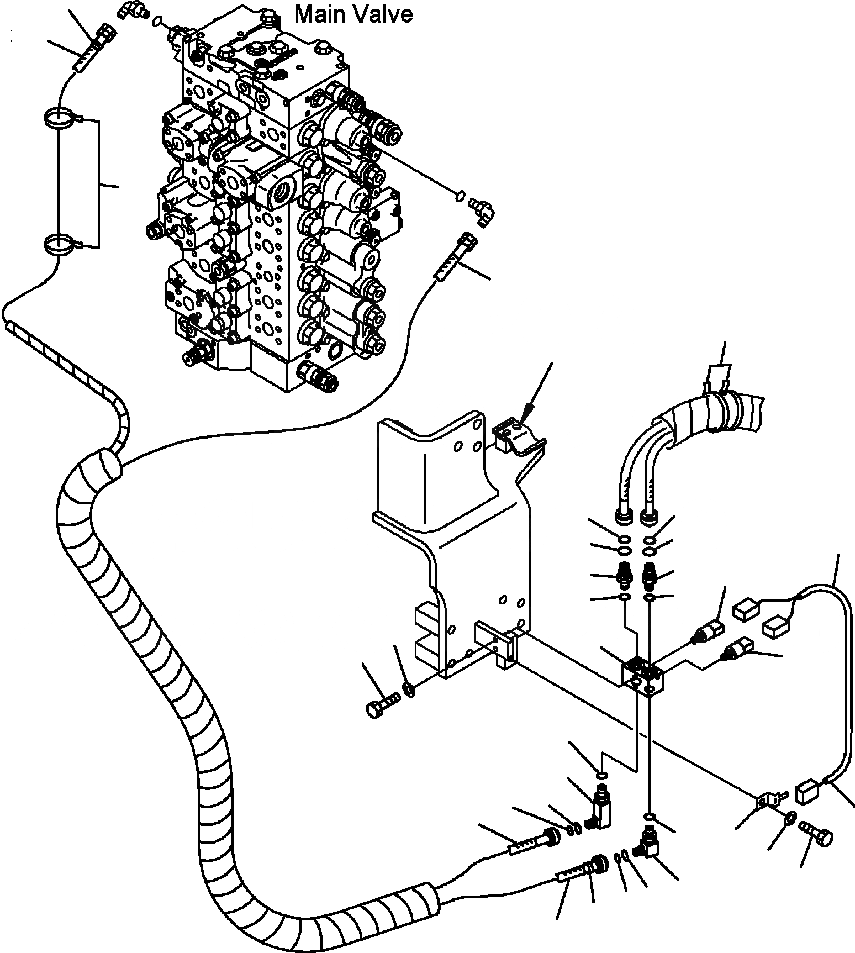 Main Valve