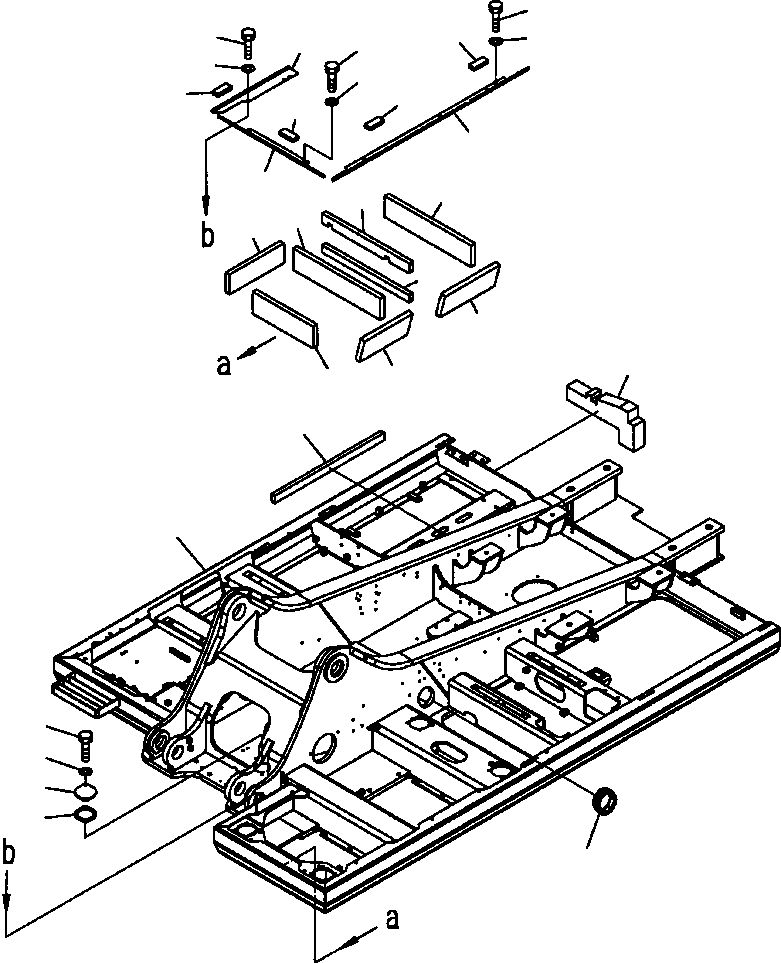 b
a
b
a