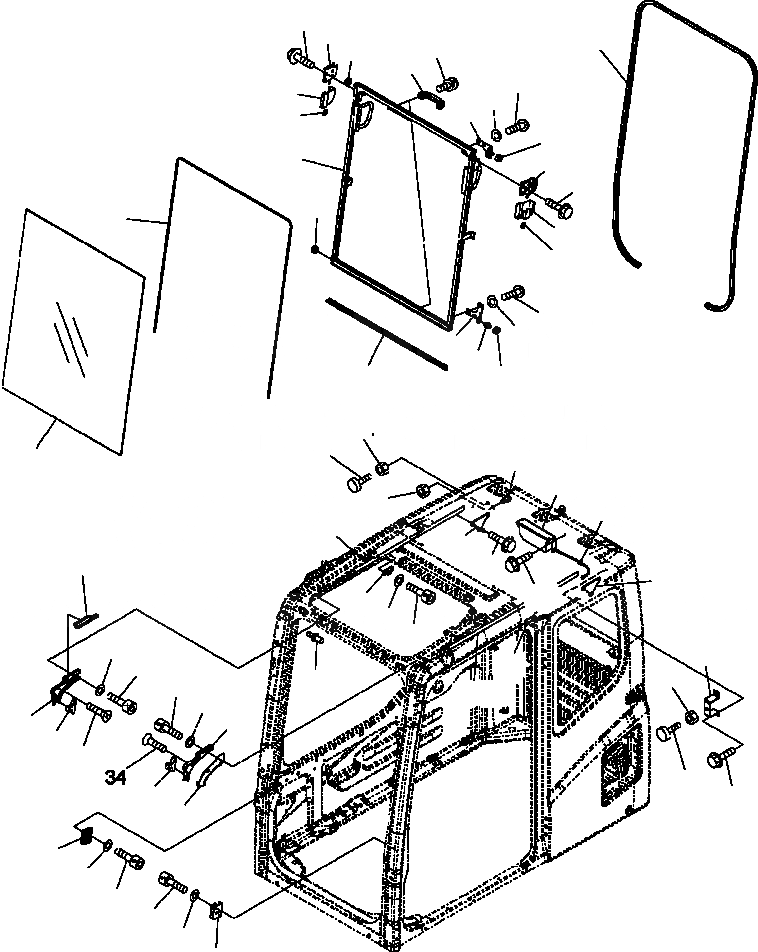 34