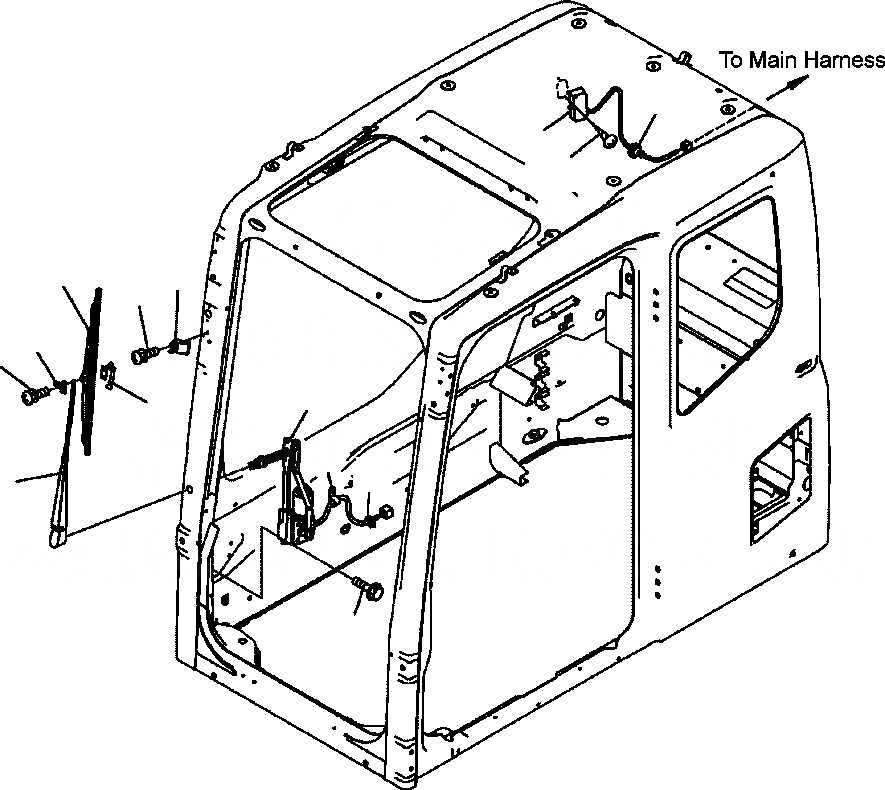 To Main Harness