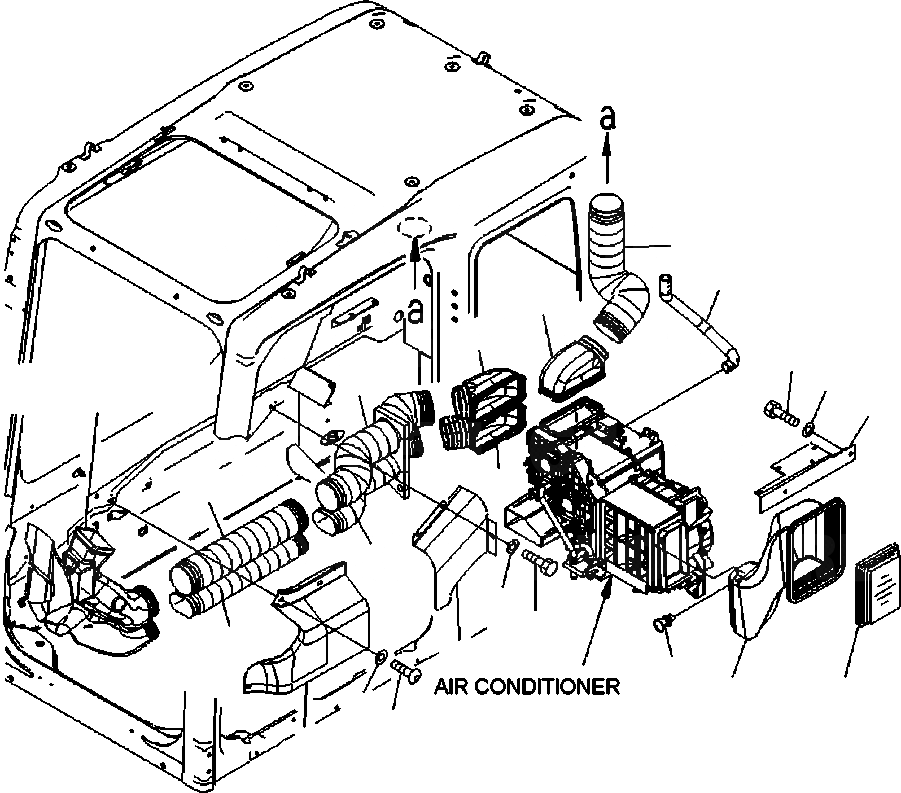 a
a
AIR CONDITIONER