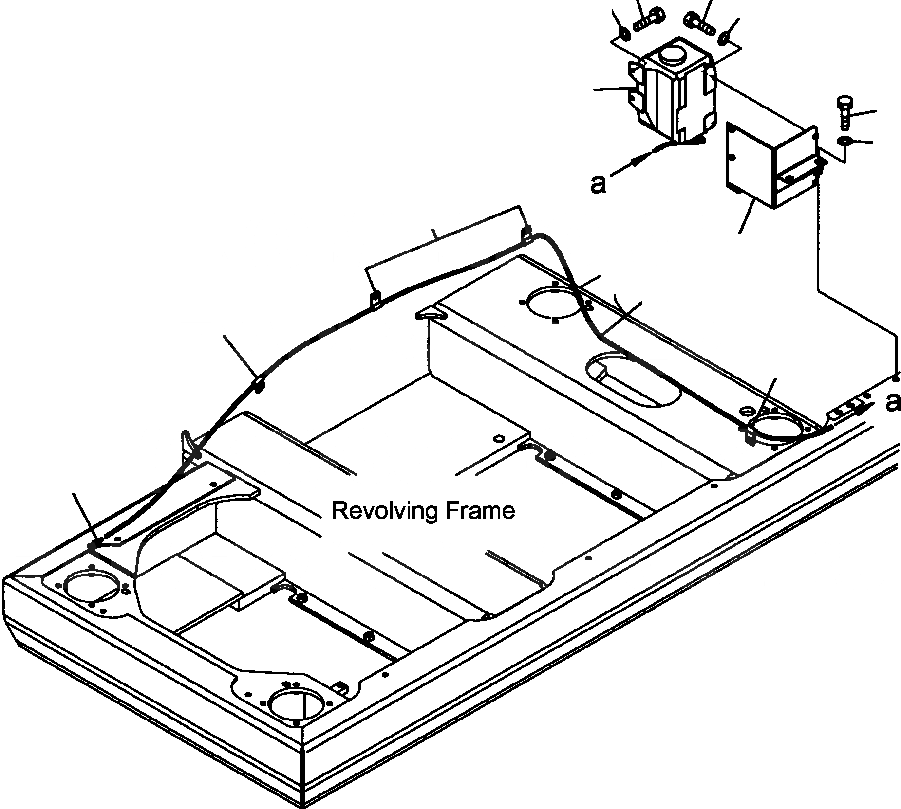 a
a
Revolving Frame