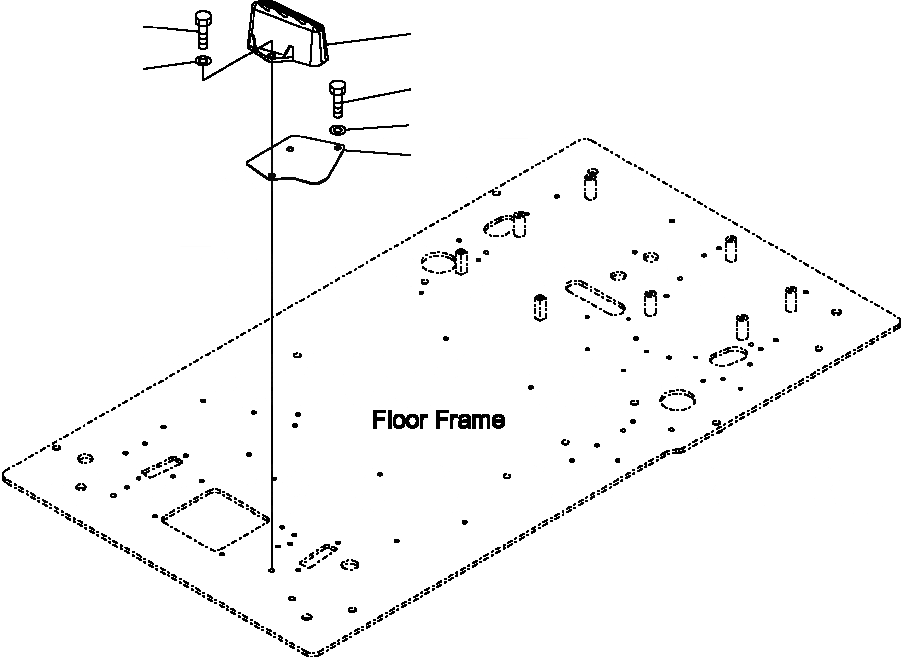 Floor Frame