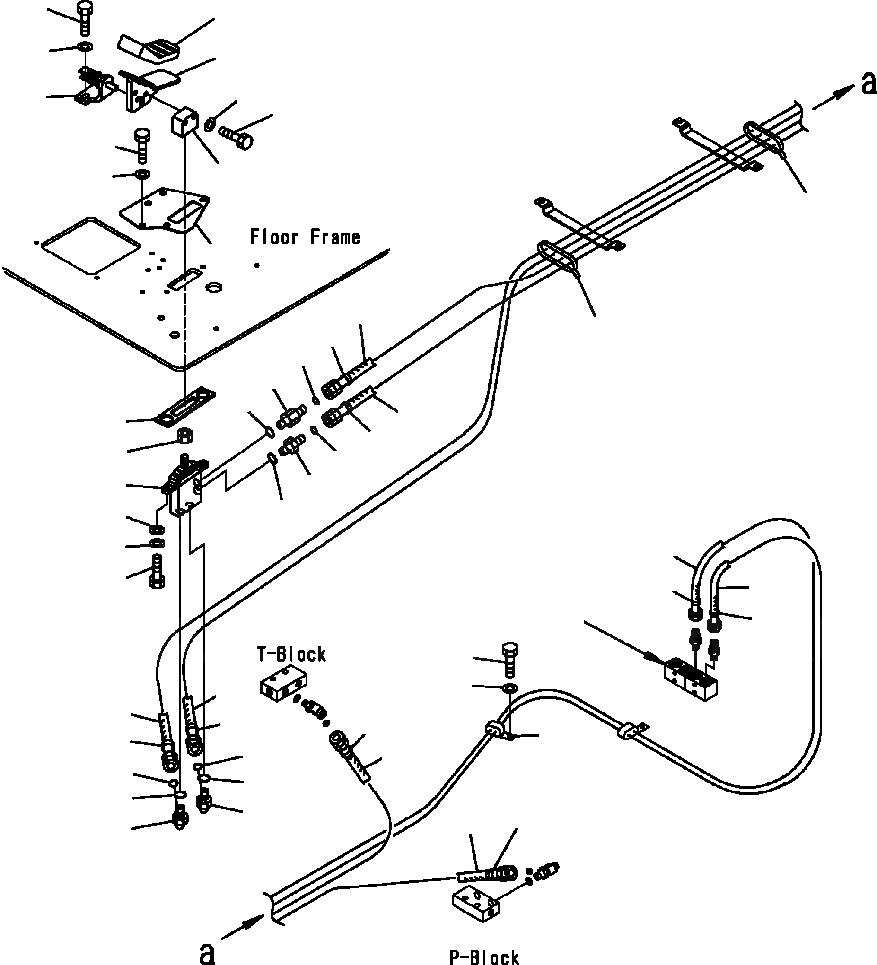 a

Floor Frame

T-Block

a

P-Block