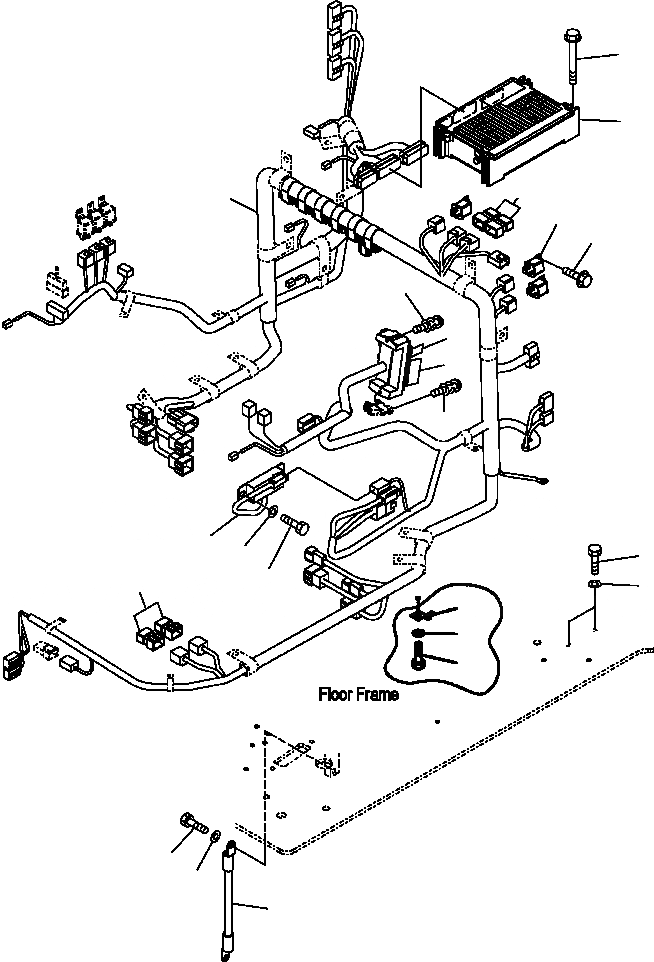 Floor Frame