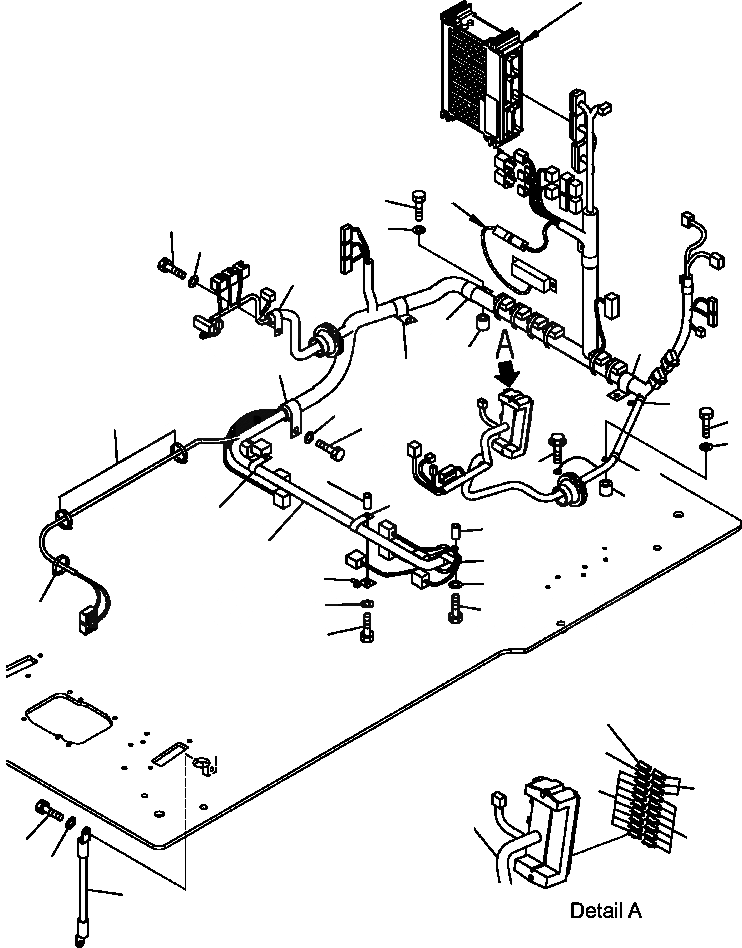 A

Detail A