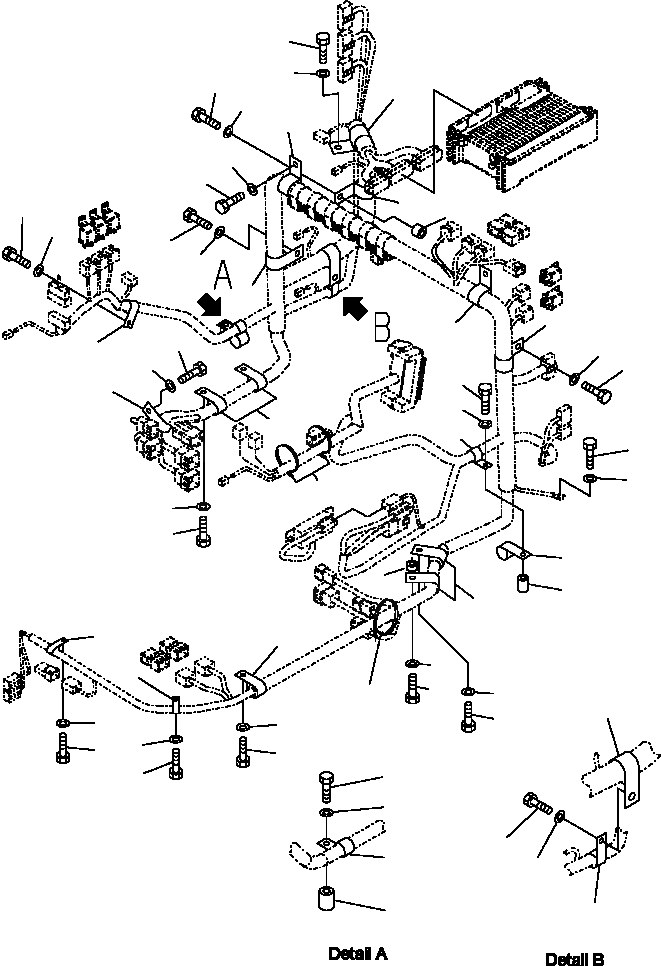 A

B

Detail A

Detail B