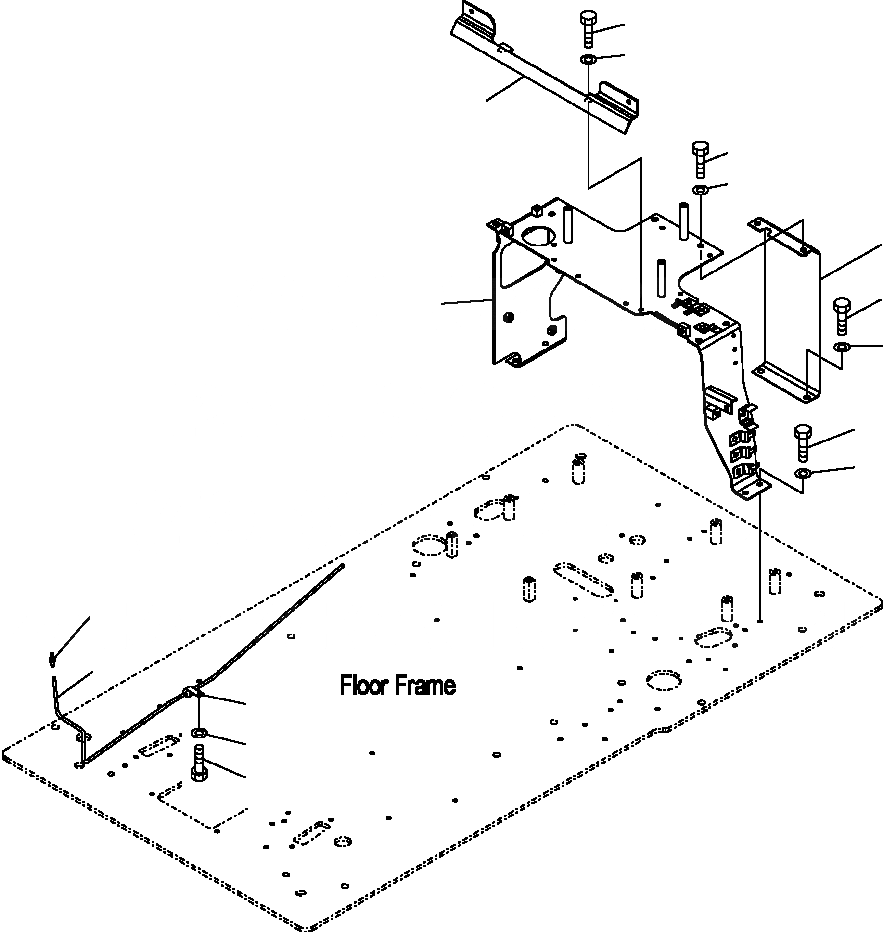 Floor Frame