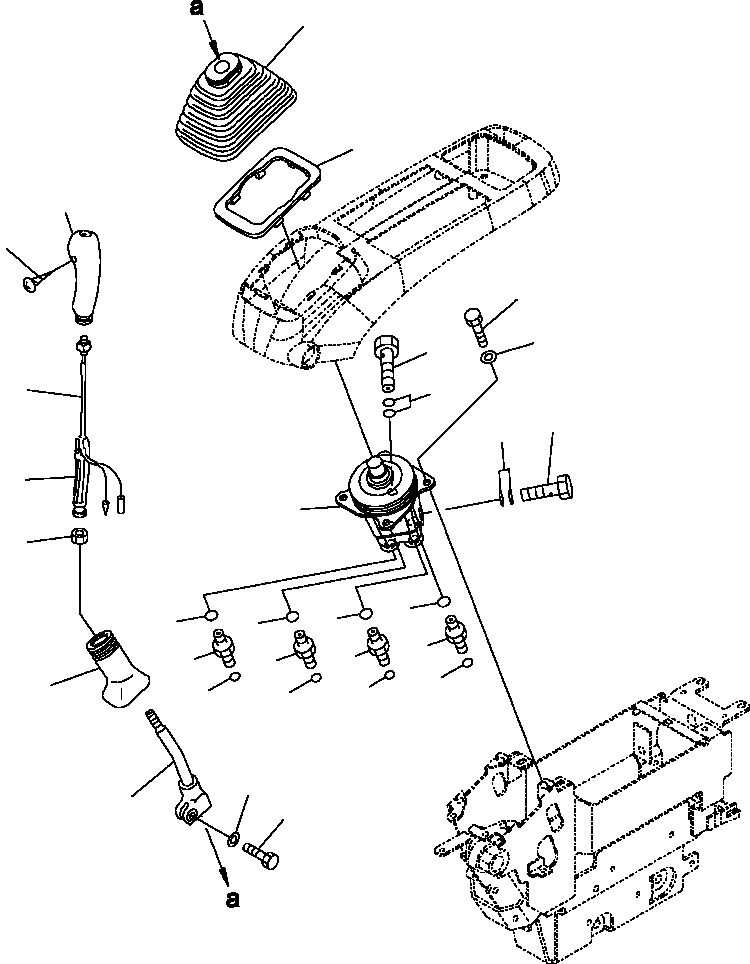 a

a