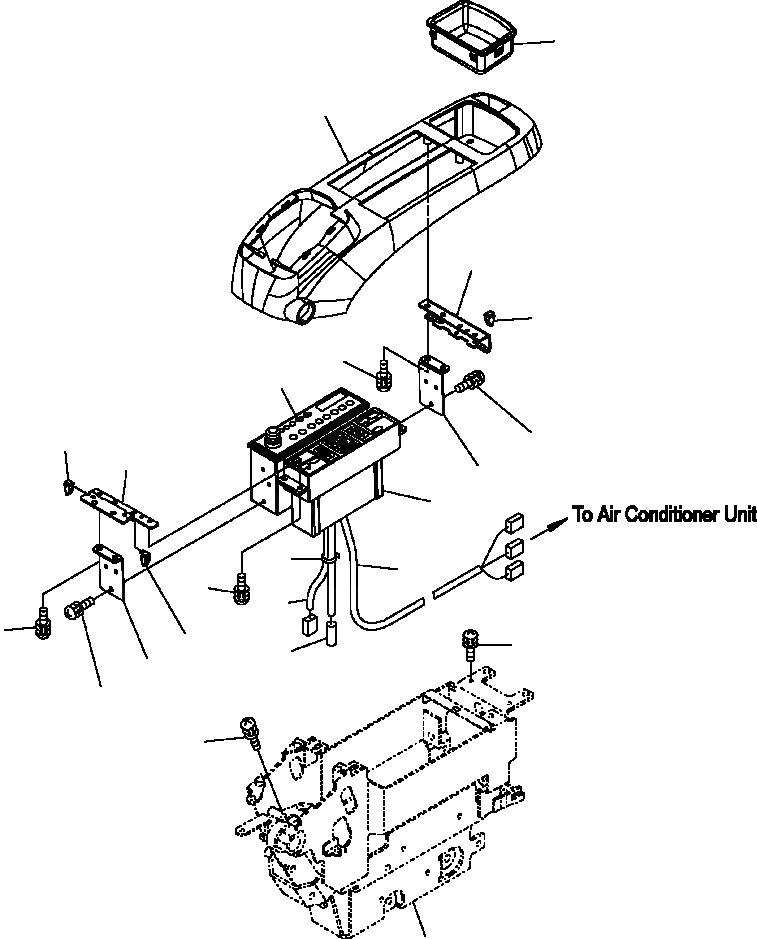 To Air Conditioner Unit