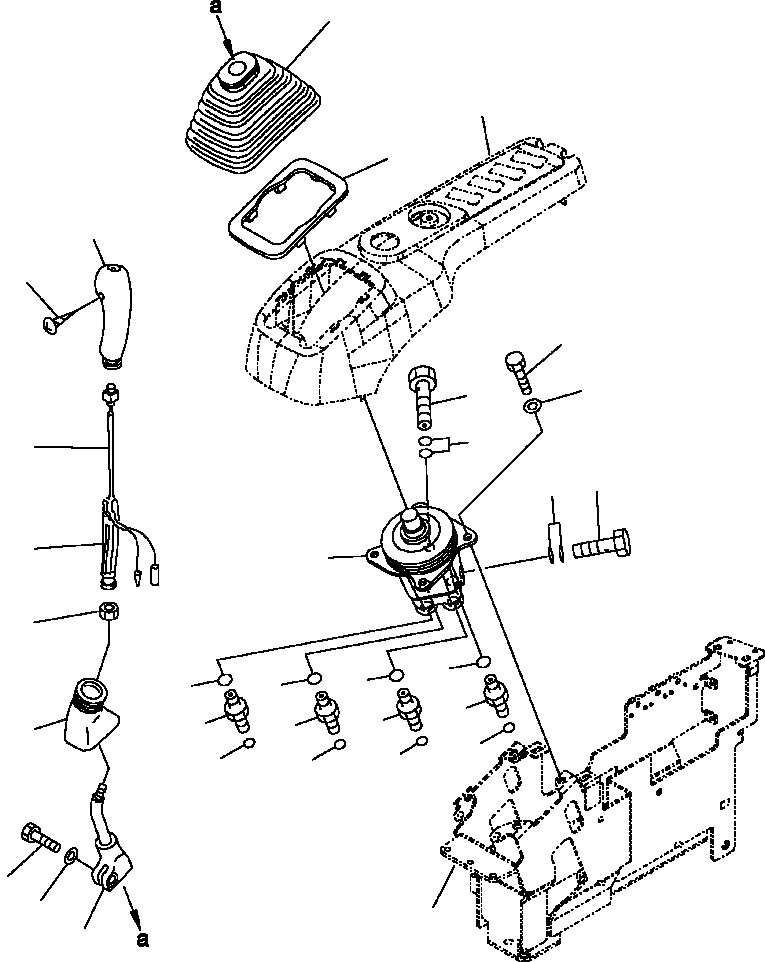 a

a