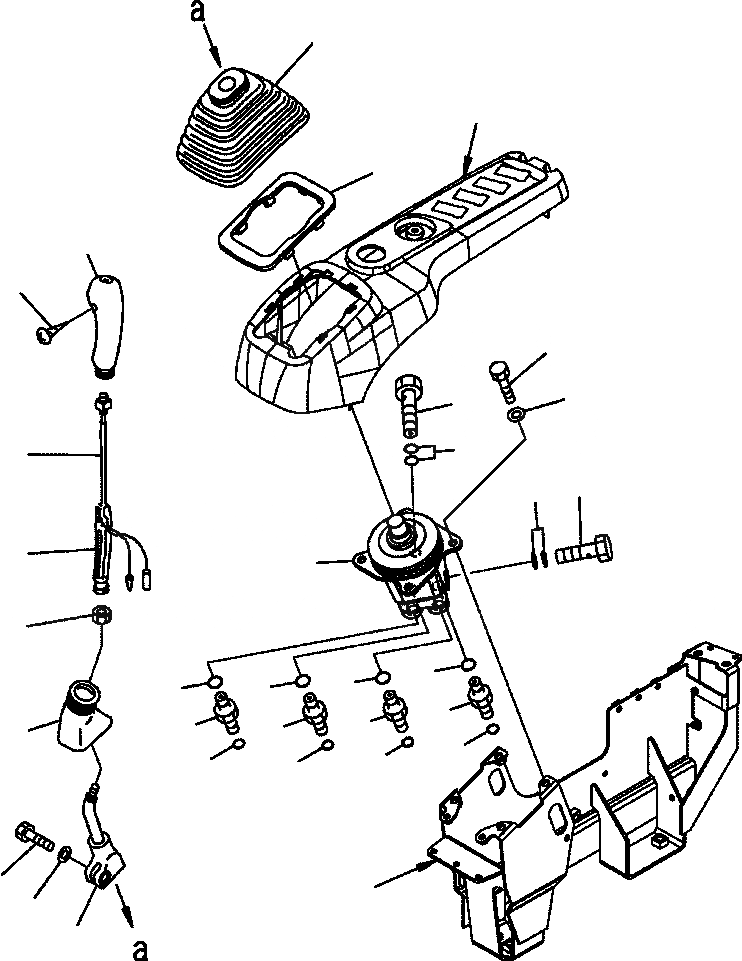 a

a