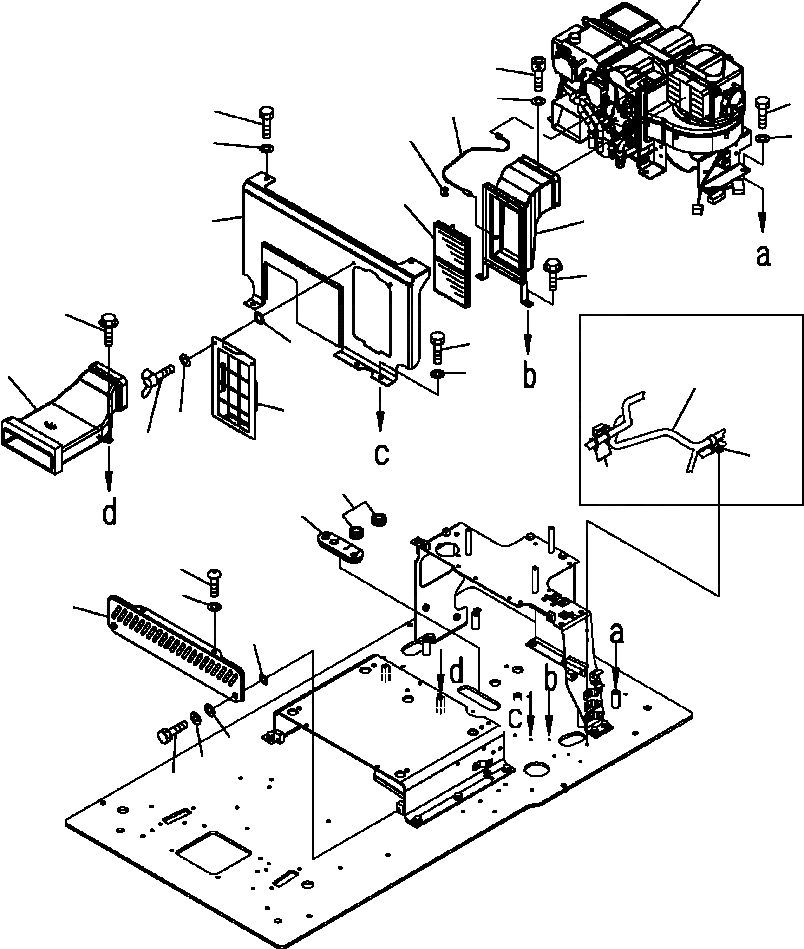 a
b
c
d
a
d
b
c