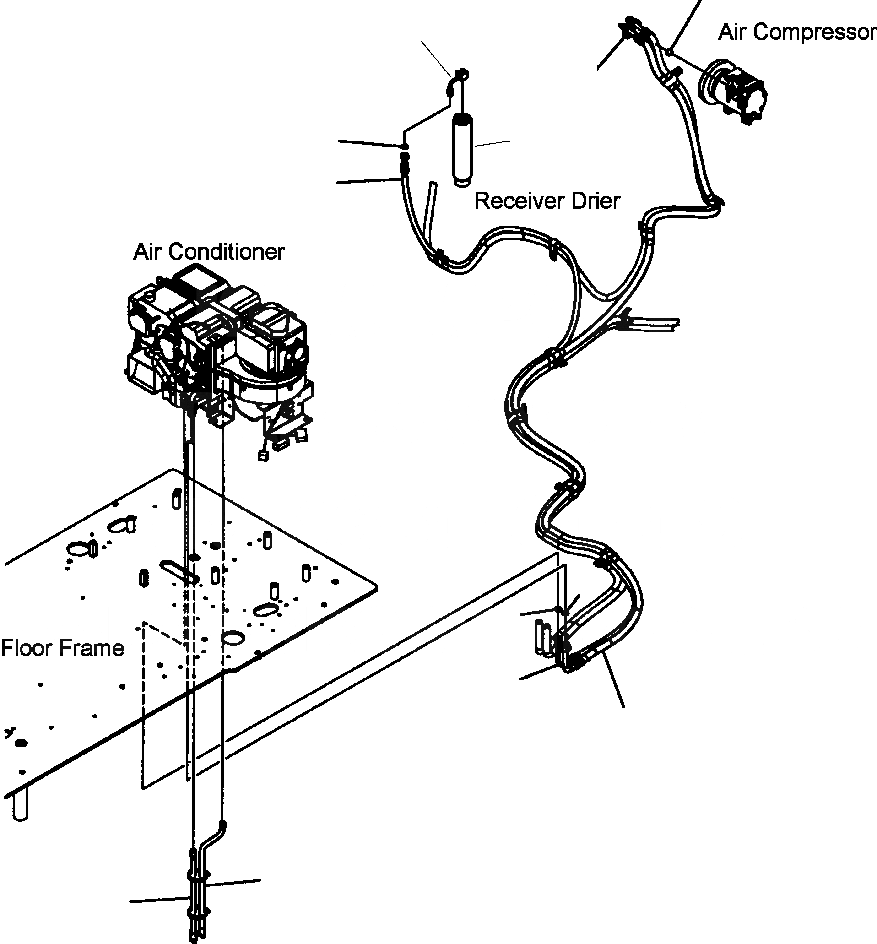 Air Compressor

Receiver Drier

Air Conditioner

Floor Frame