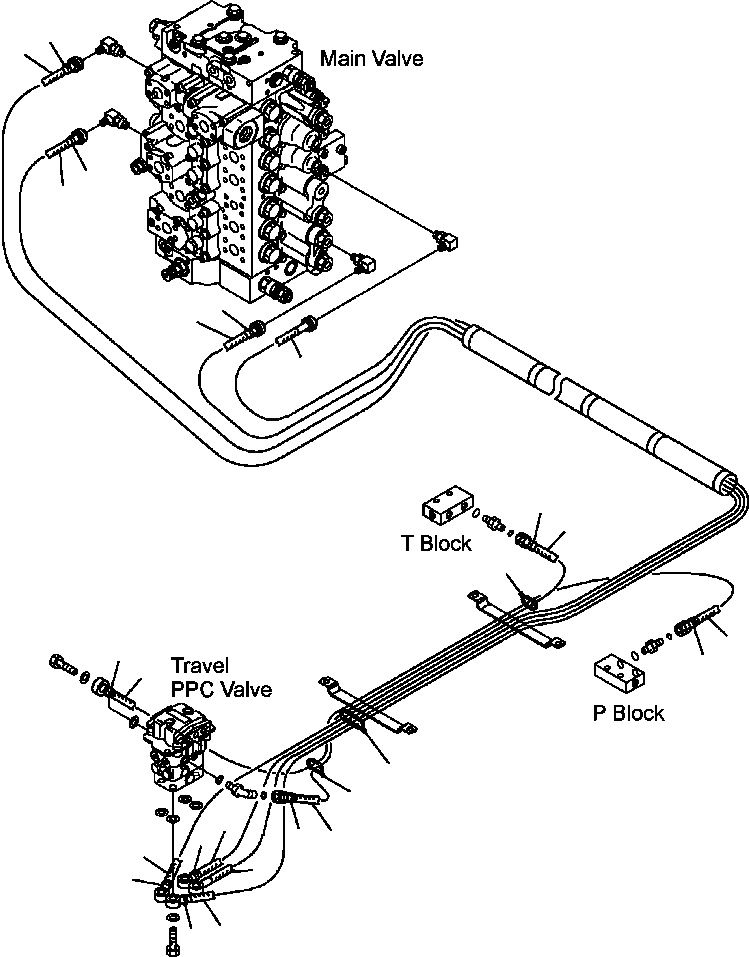 Main Valve

T Block

Travel PPC Valve

P Block