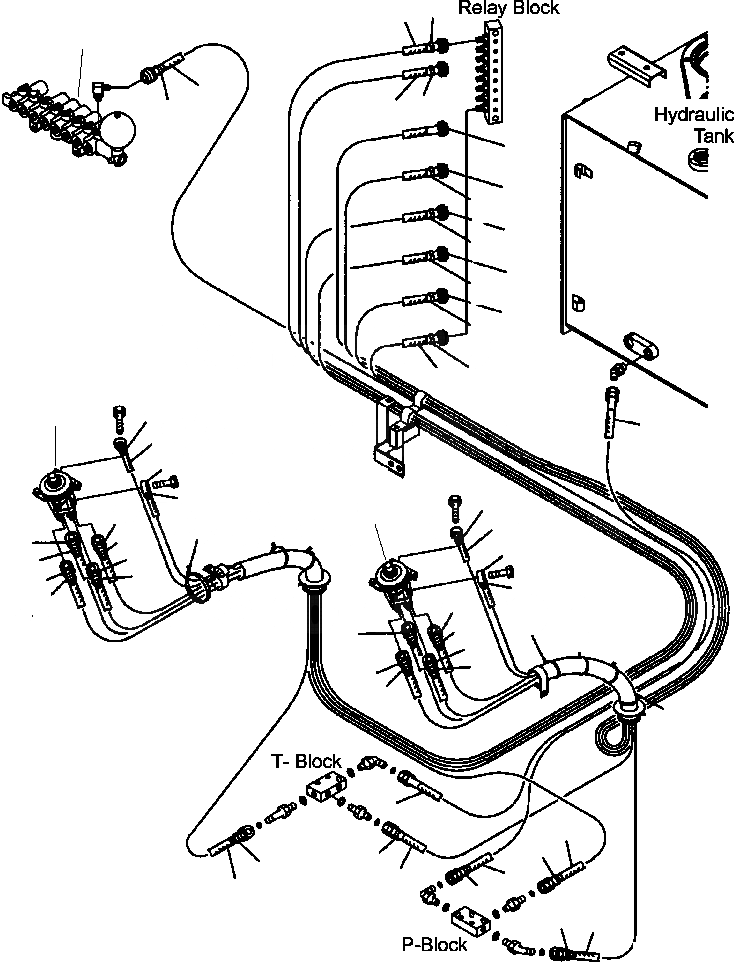 Relay Block

Hydraulic Tank

T- Block

P-Block