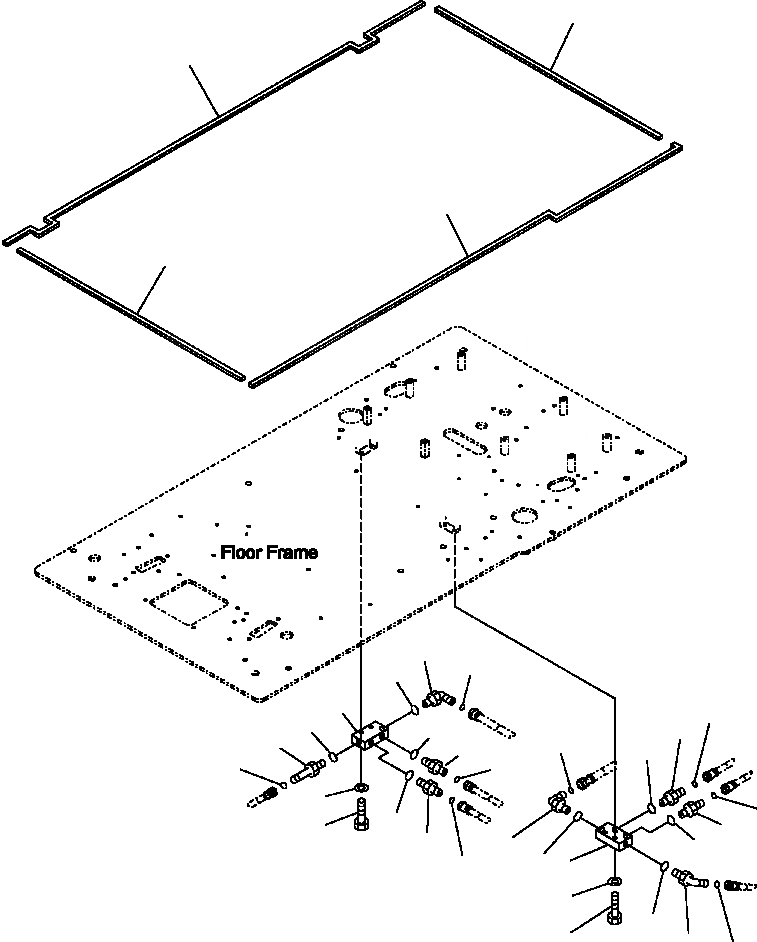 Floor Frame