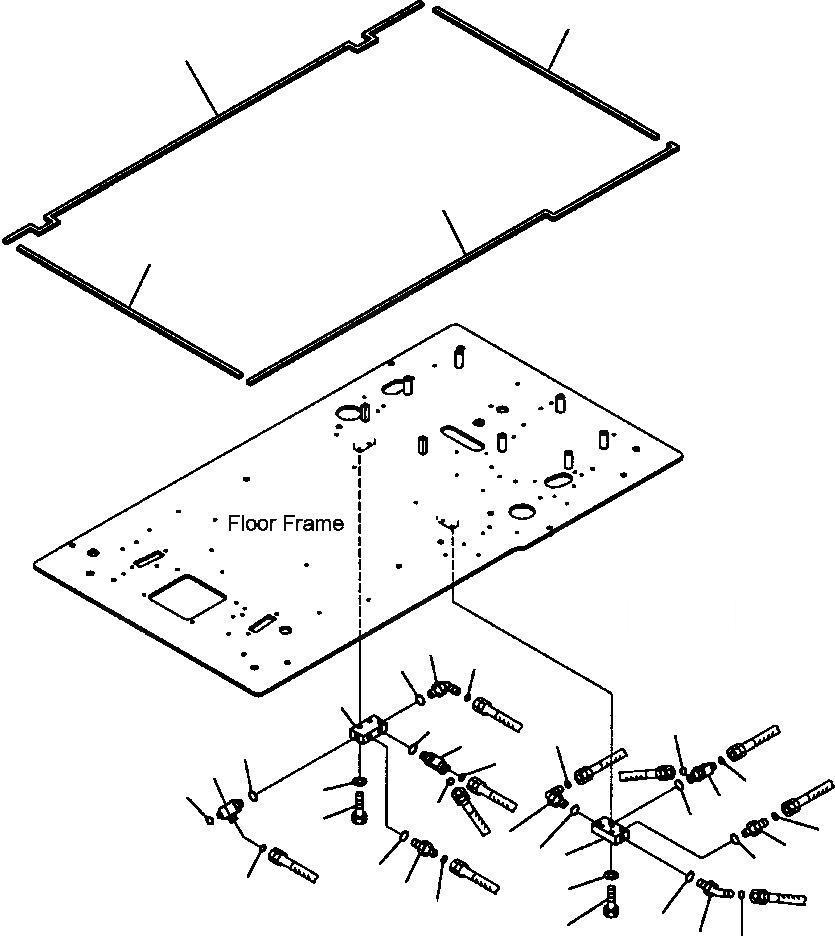 Floor Frame