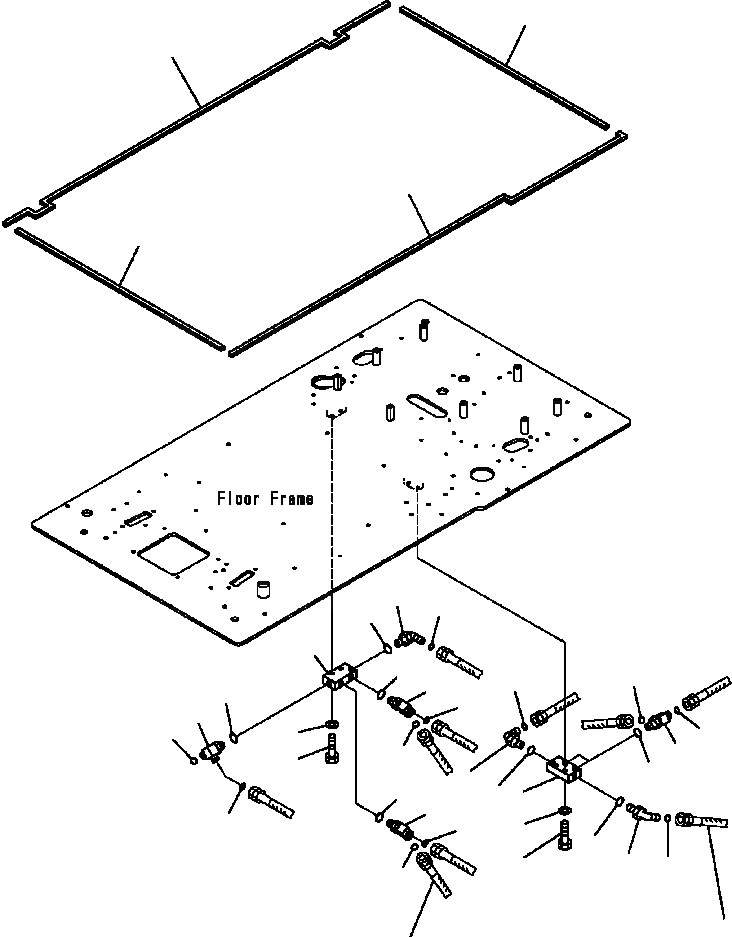 Floor Frame