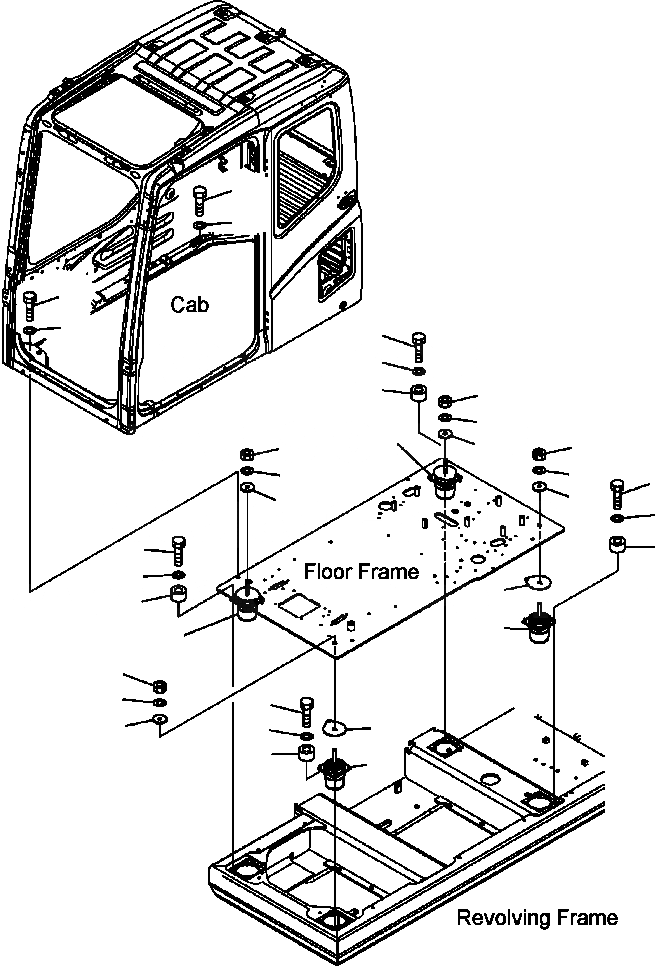 Cab

Floor Frame

Revolving Frame