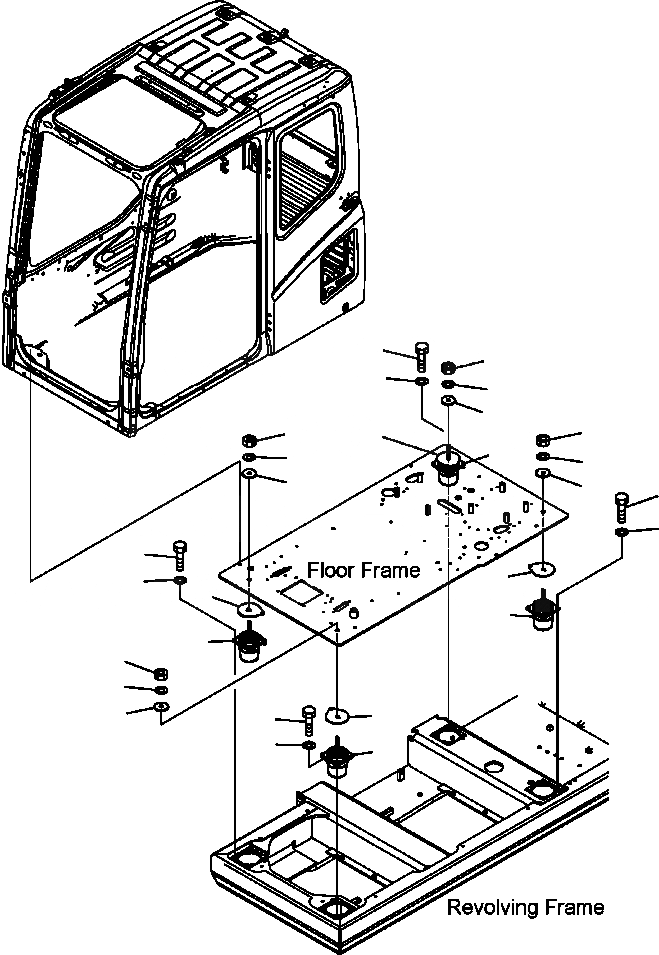 Floor Frame

Revolving Frame