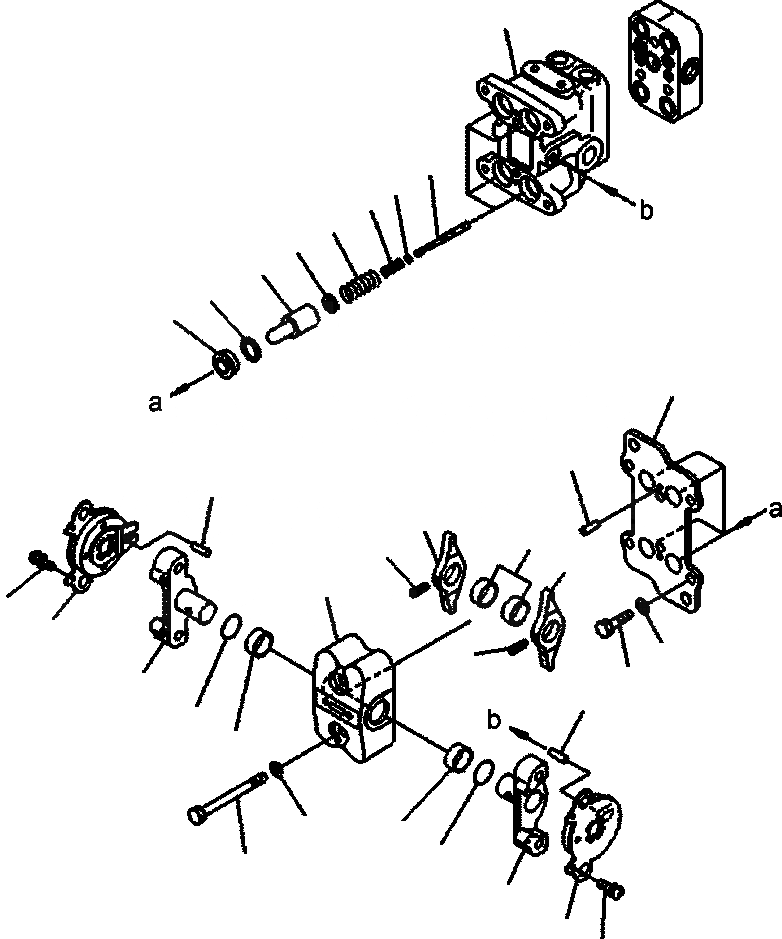 b
a
a
b