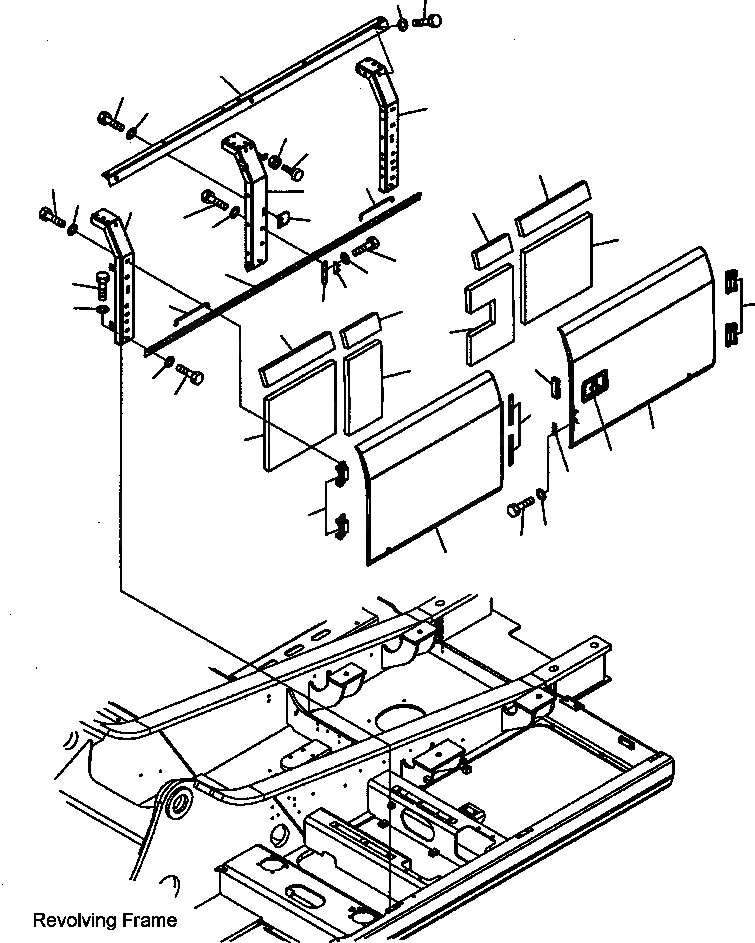 Revolving Frame