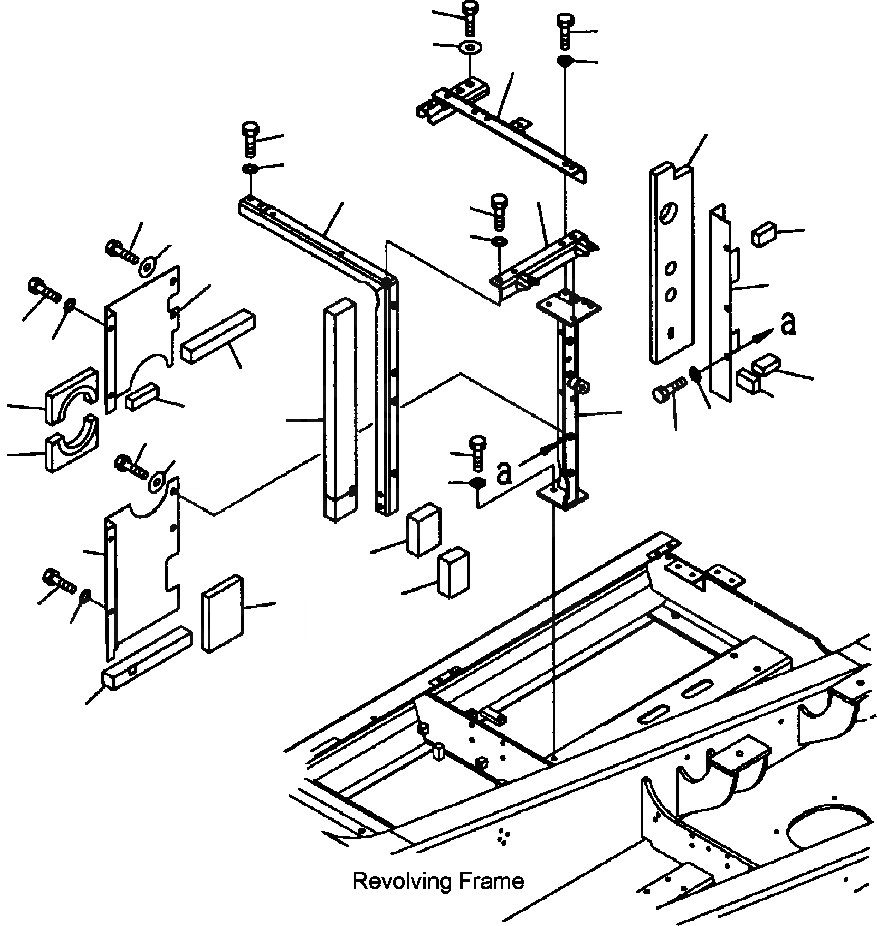 a

a

Revolving Frame