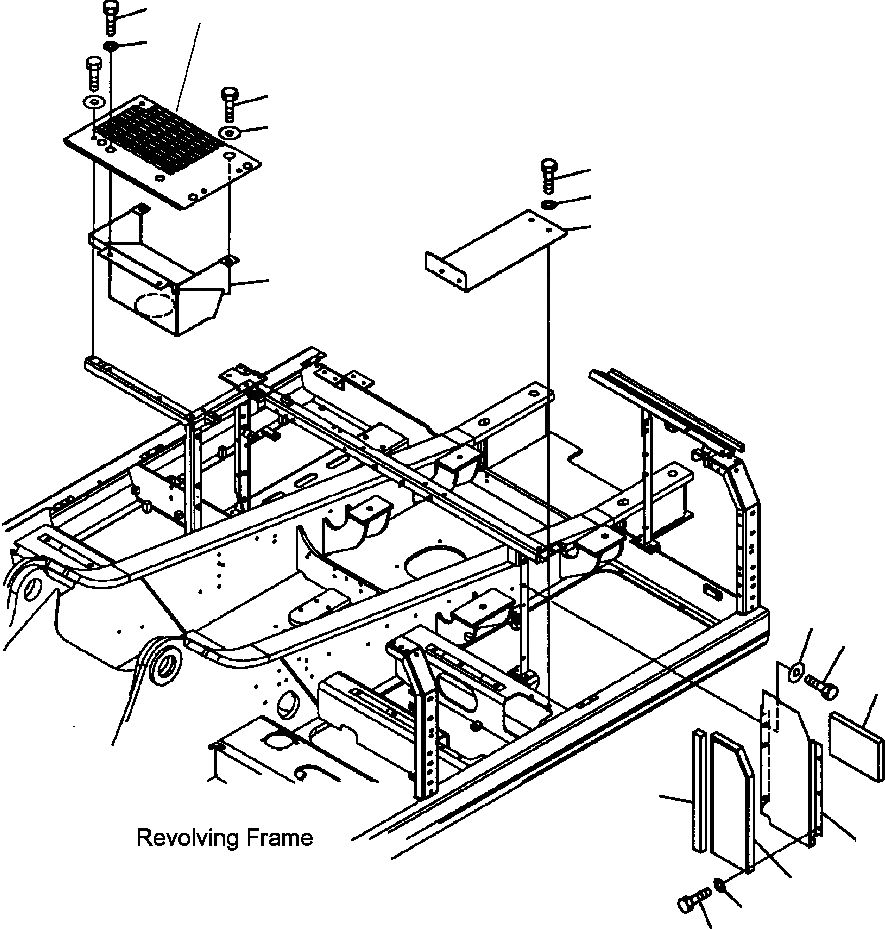 Revolving Frame