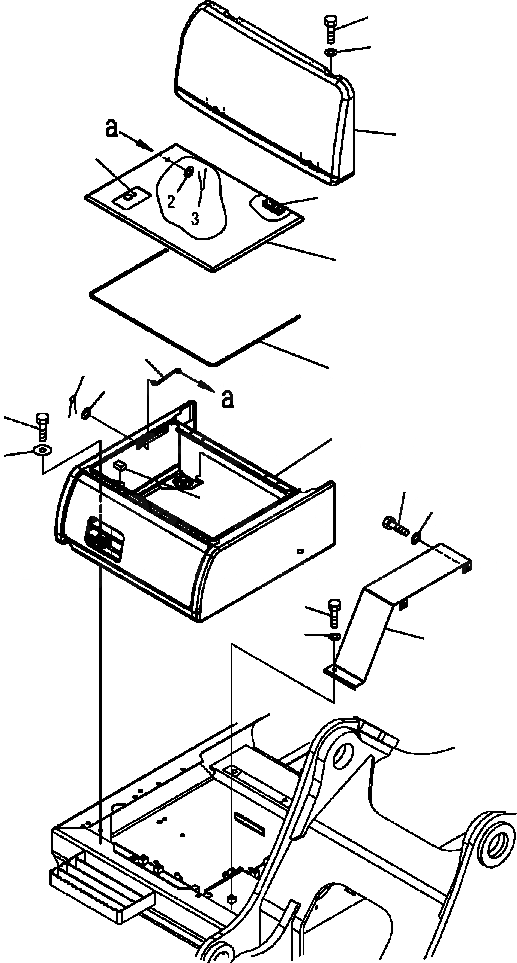 a
2
3
a