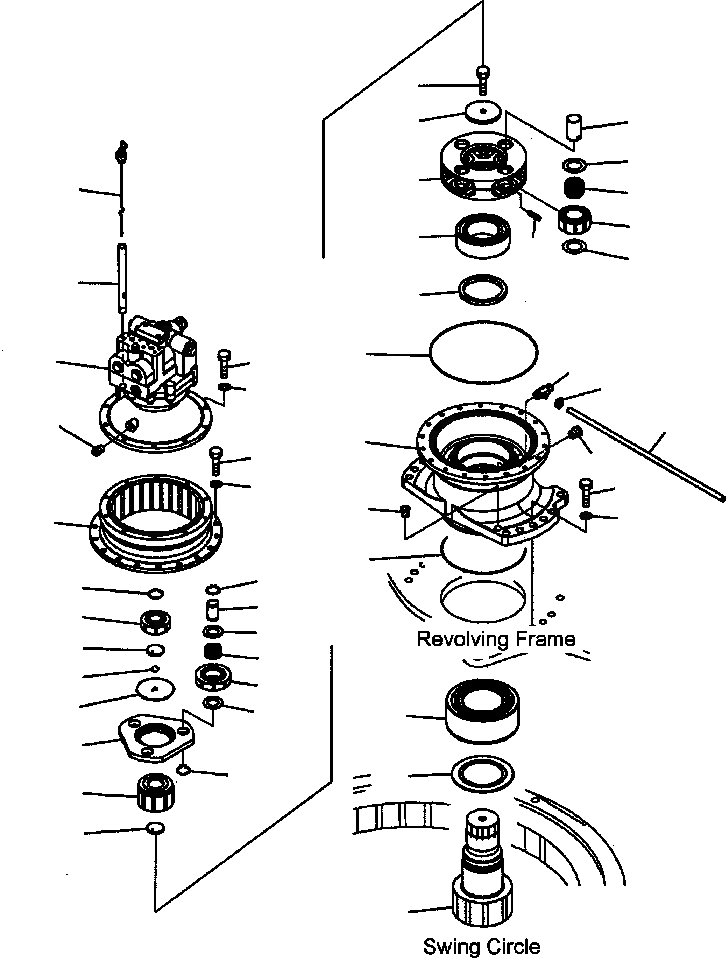 Revolving Frame

Swing Circle