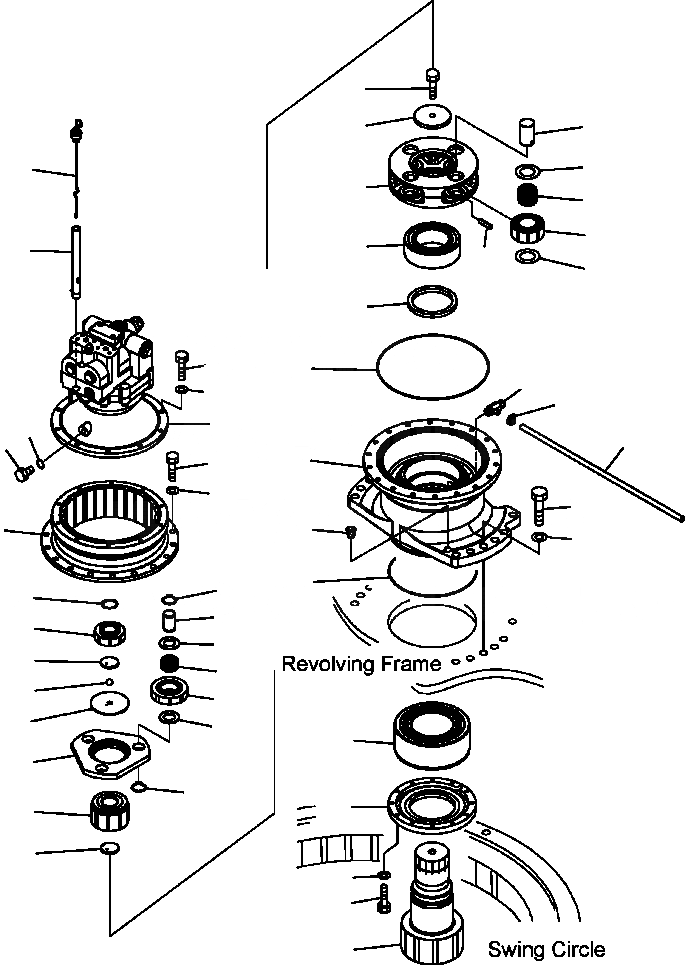 Revolving Frame

Swing Circle