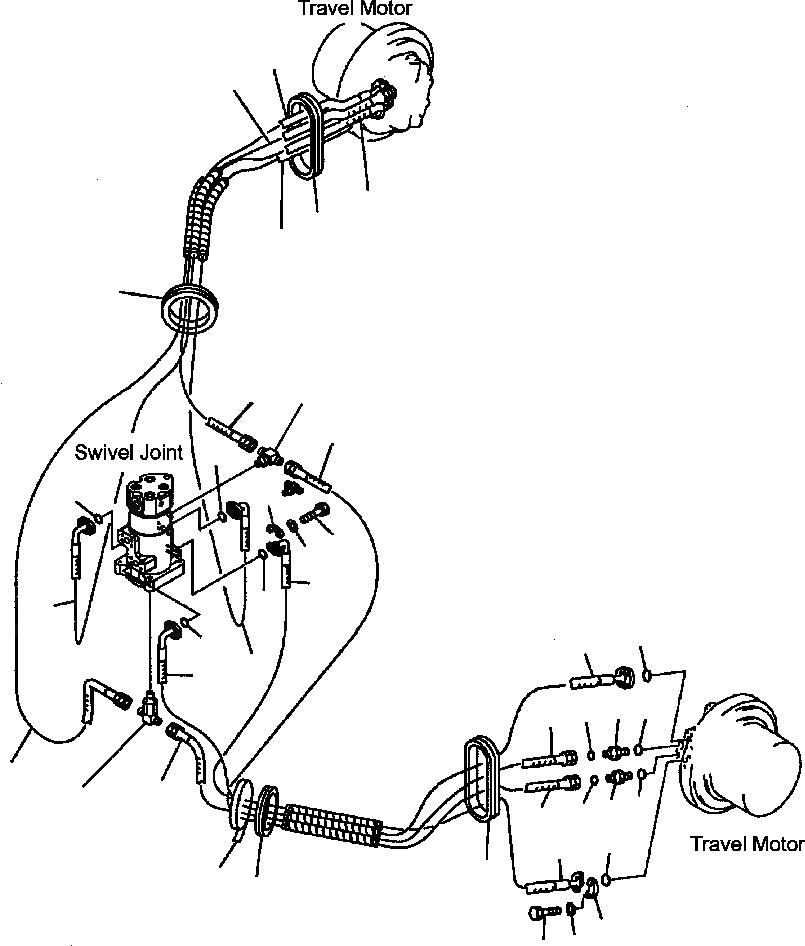 Travel Motor

Swivel Joint

Travel Motor