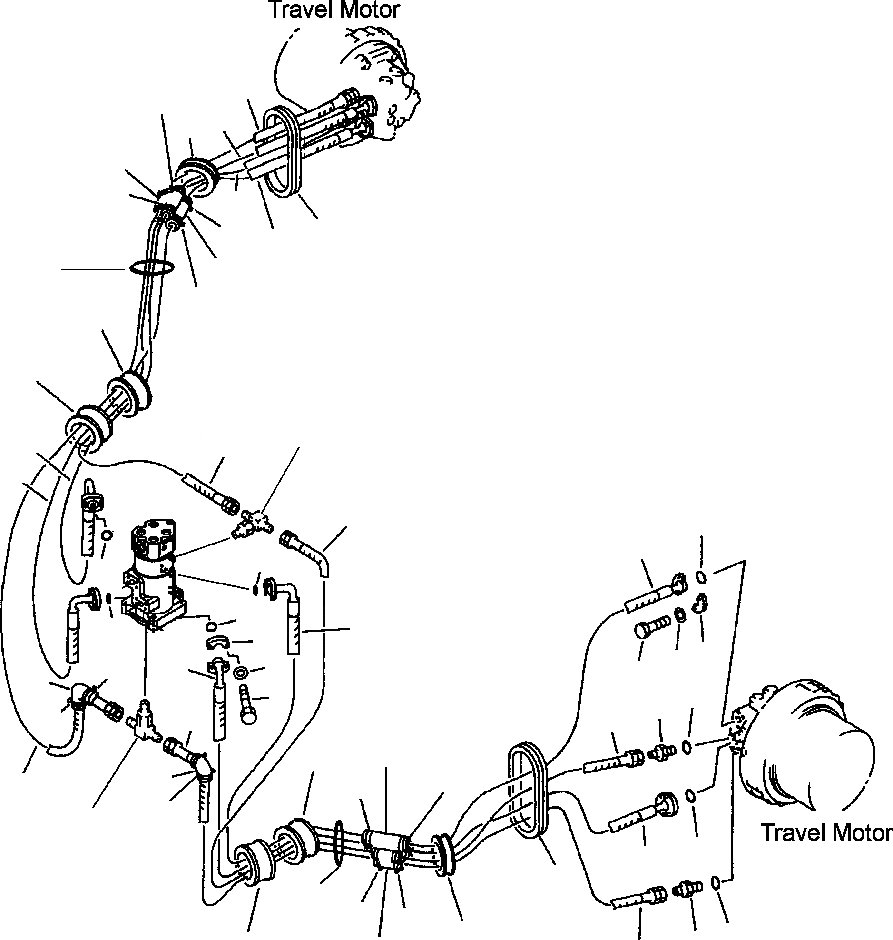 Travel Motor

Travel Motor