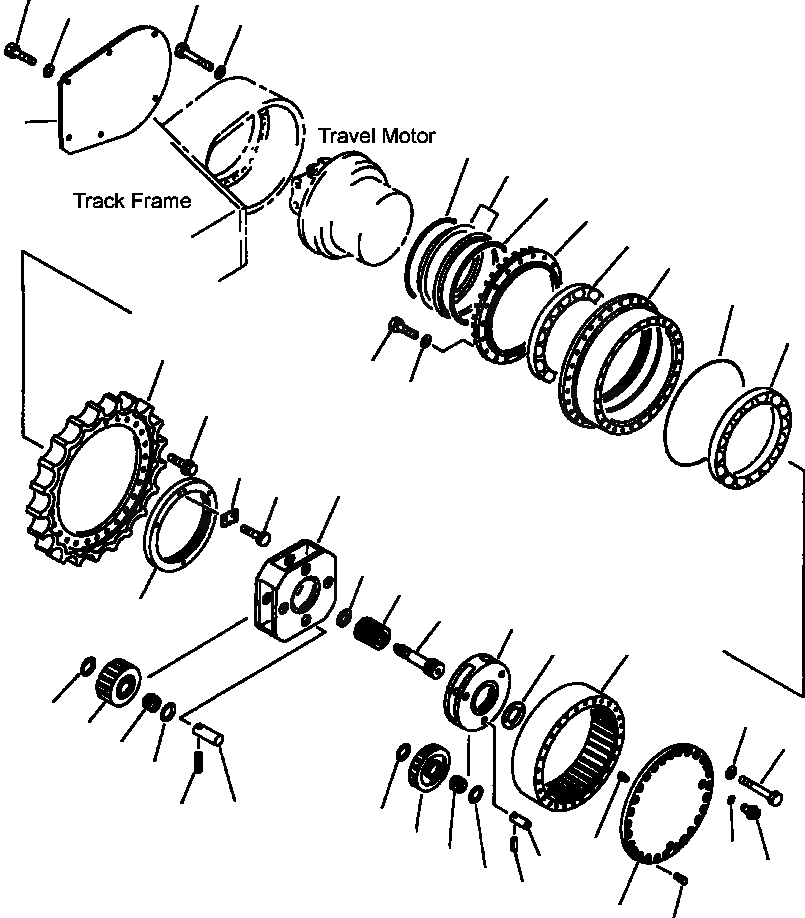 Travel Motor

Track Frame