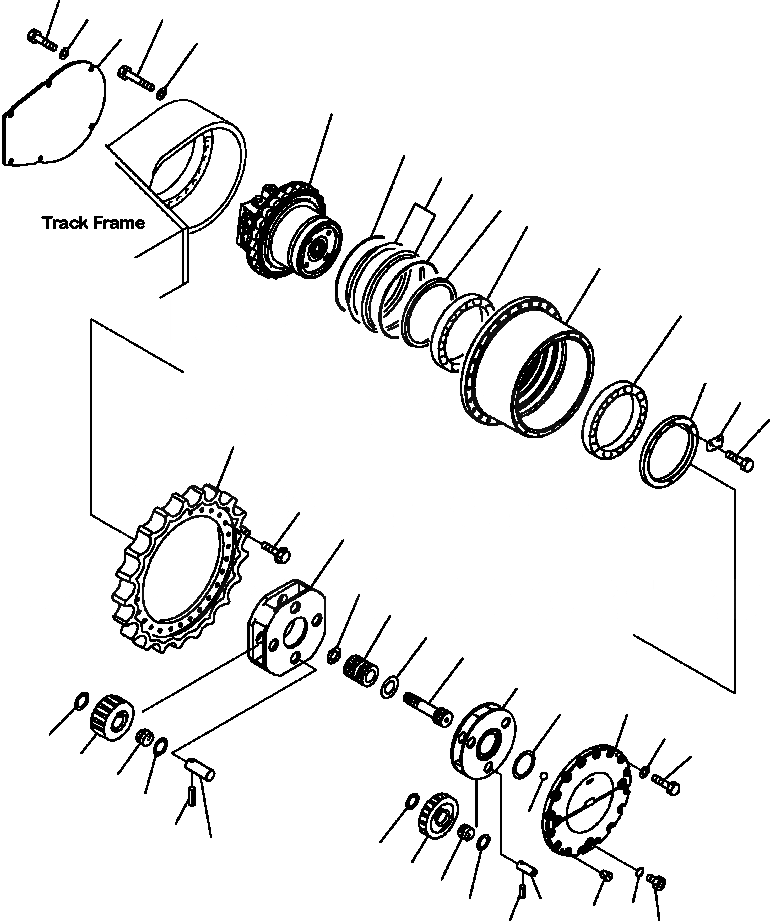 Track Frame