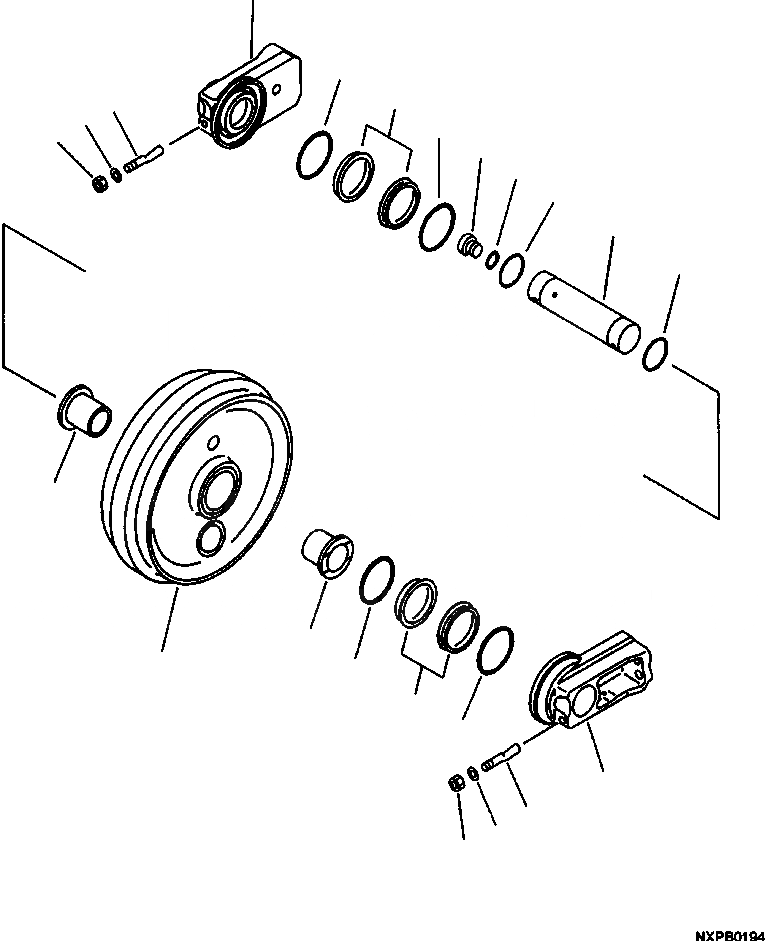 NXPB0194