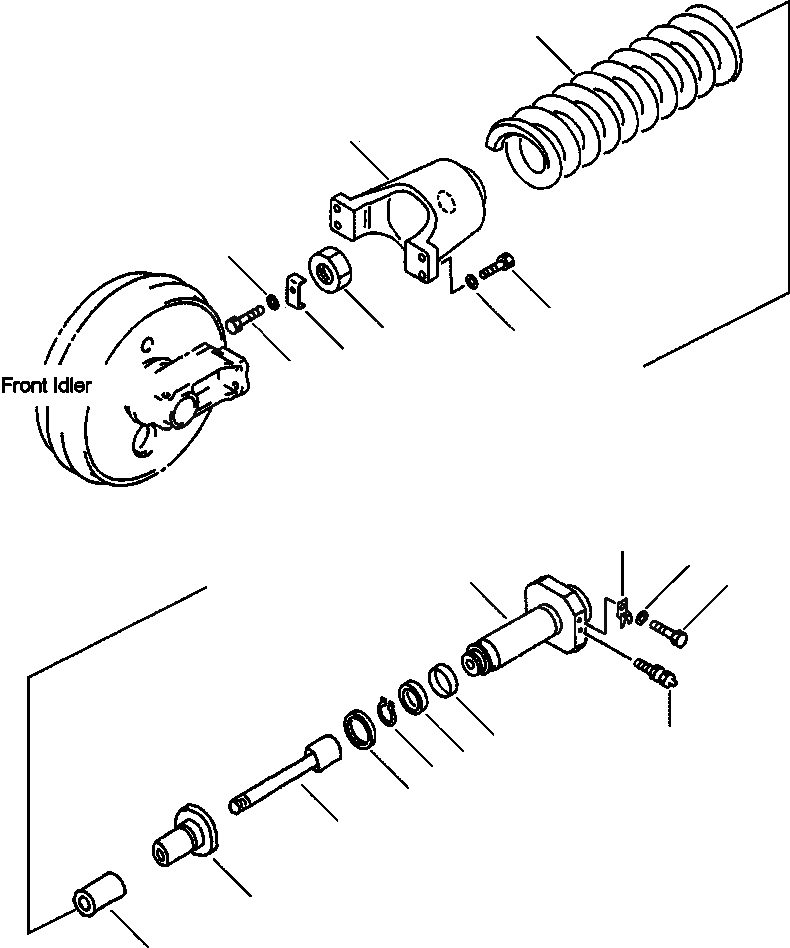 Front Idler