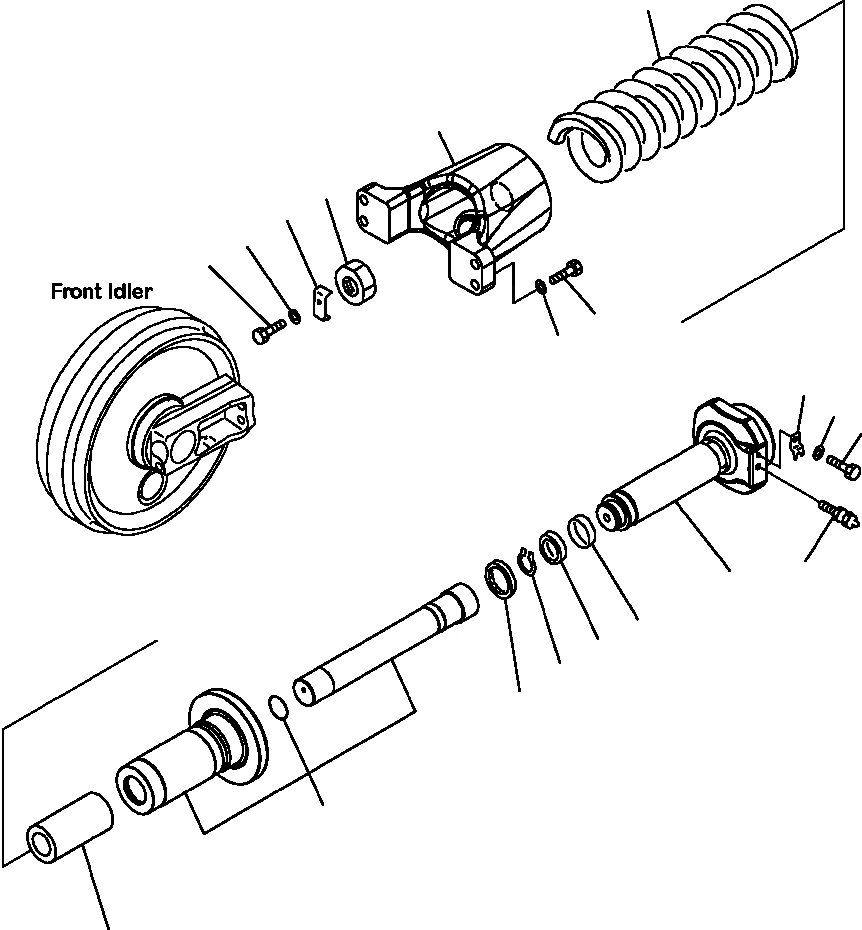 Front Idler