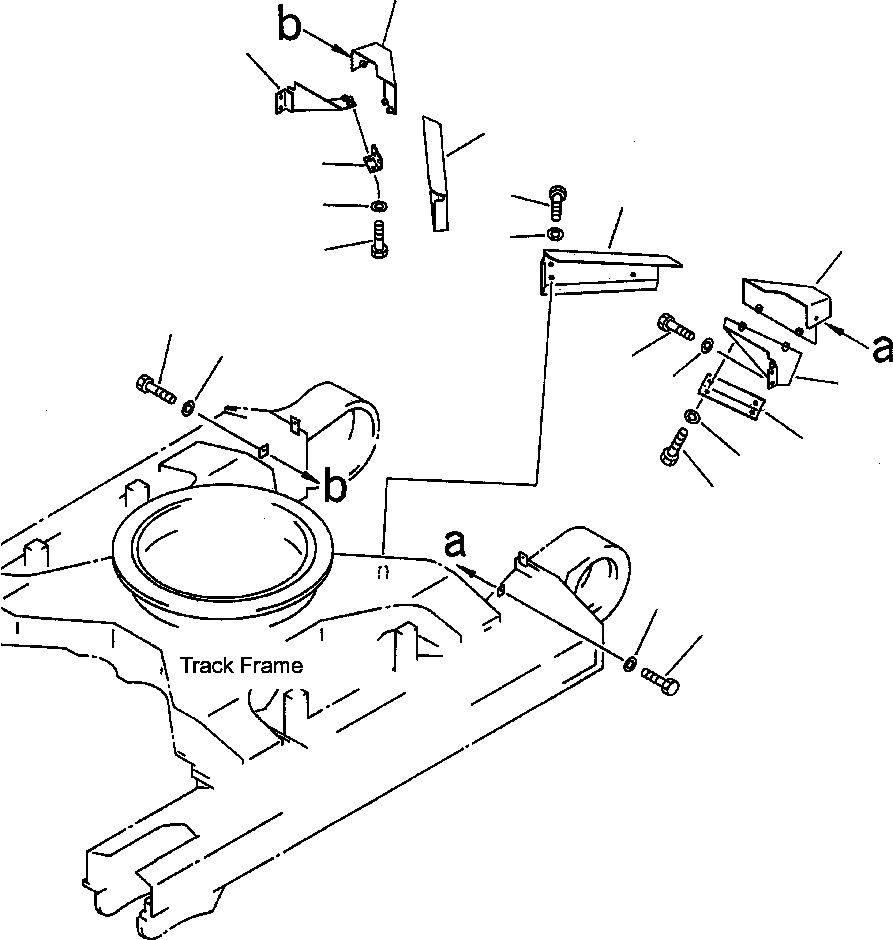 b
a
b
a
Track Frame