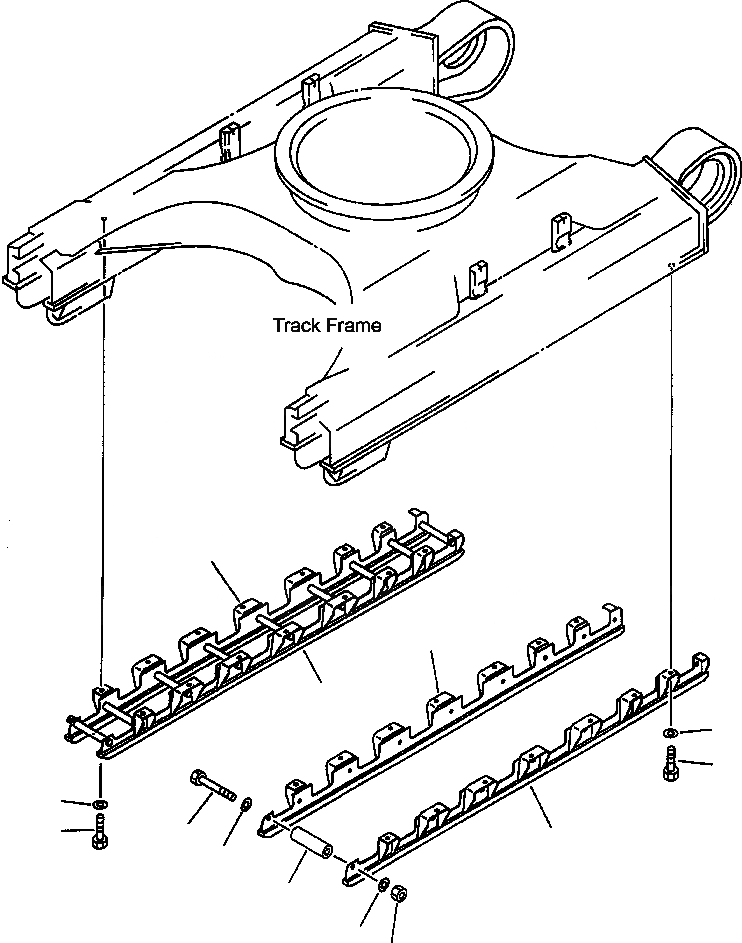 Track Frame