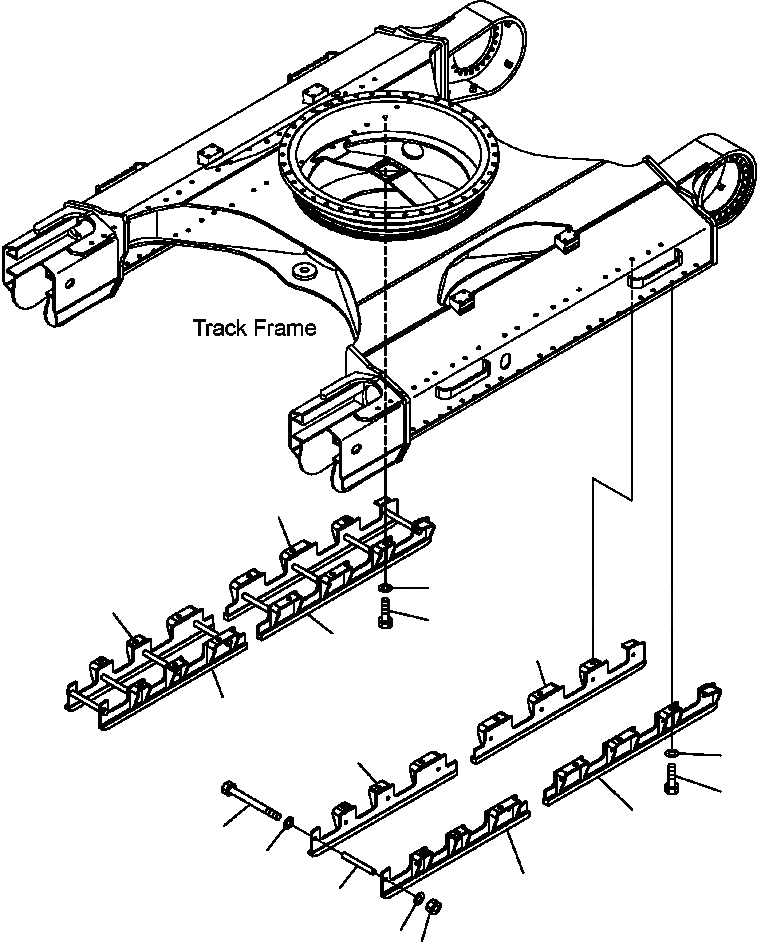 Track Frame