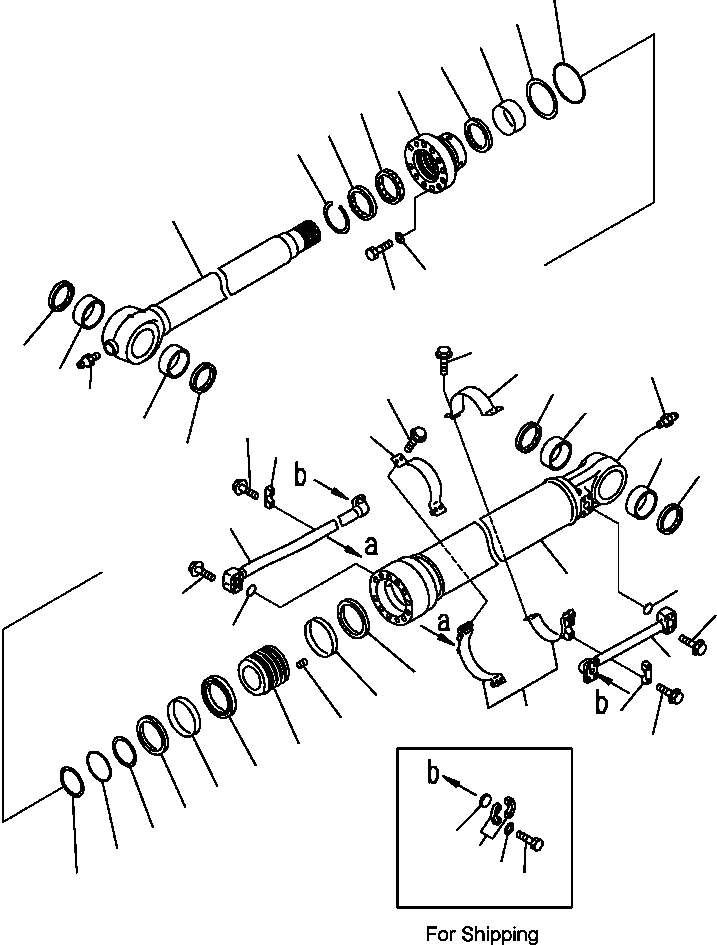 b
a
a
b
b
For Shipping